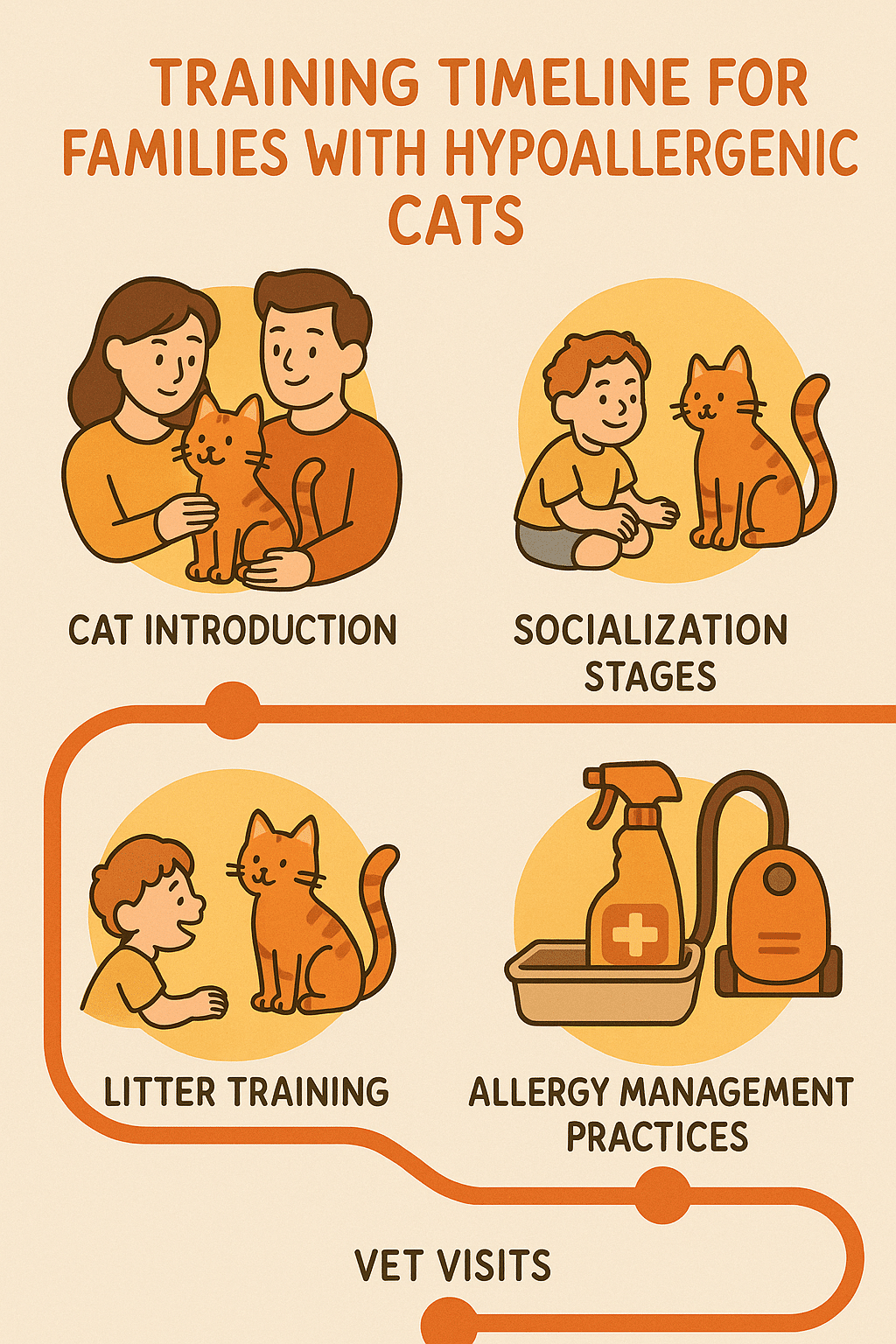 TRAINING TIMELINE FOR FAMILIES WITH HYPOALLERGENIC CATS

CAT INTRODUCTION

SOCIALIZATION STAGES

LITTER TRAINING

ALLERGY MANAGEMENT PRACTICES

VET VISITS