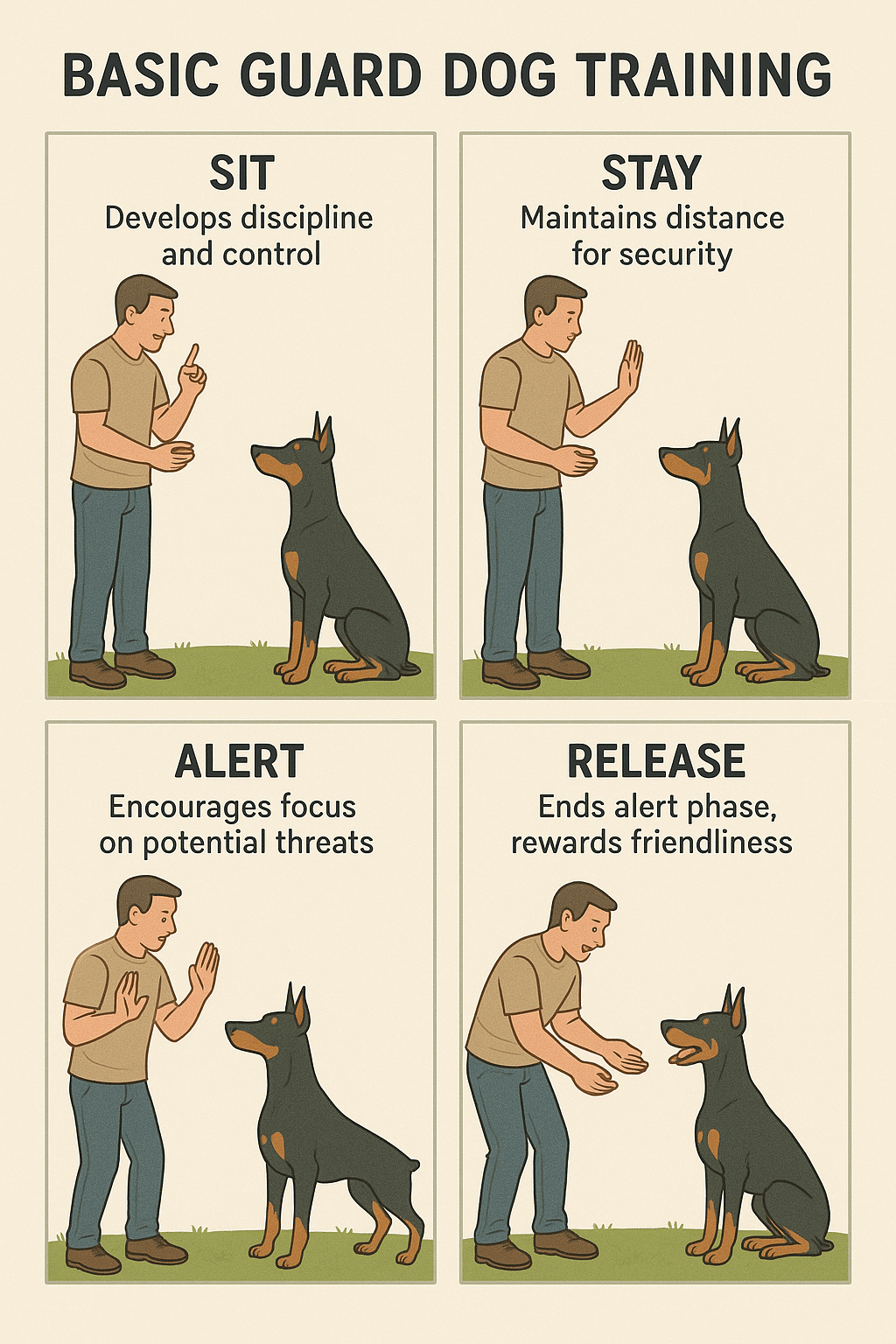 BASIC GUARD DOG TRAINING

SIT
Develops discipline and control

STAY
Maintains distance for security

ALERT
Encourages focus on potential threats

RELEASE
Ends alert phase, rewards friendliness