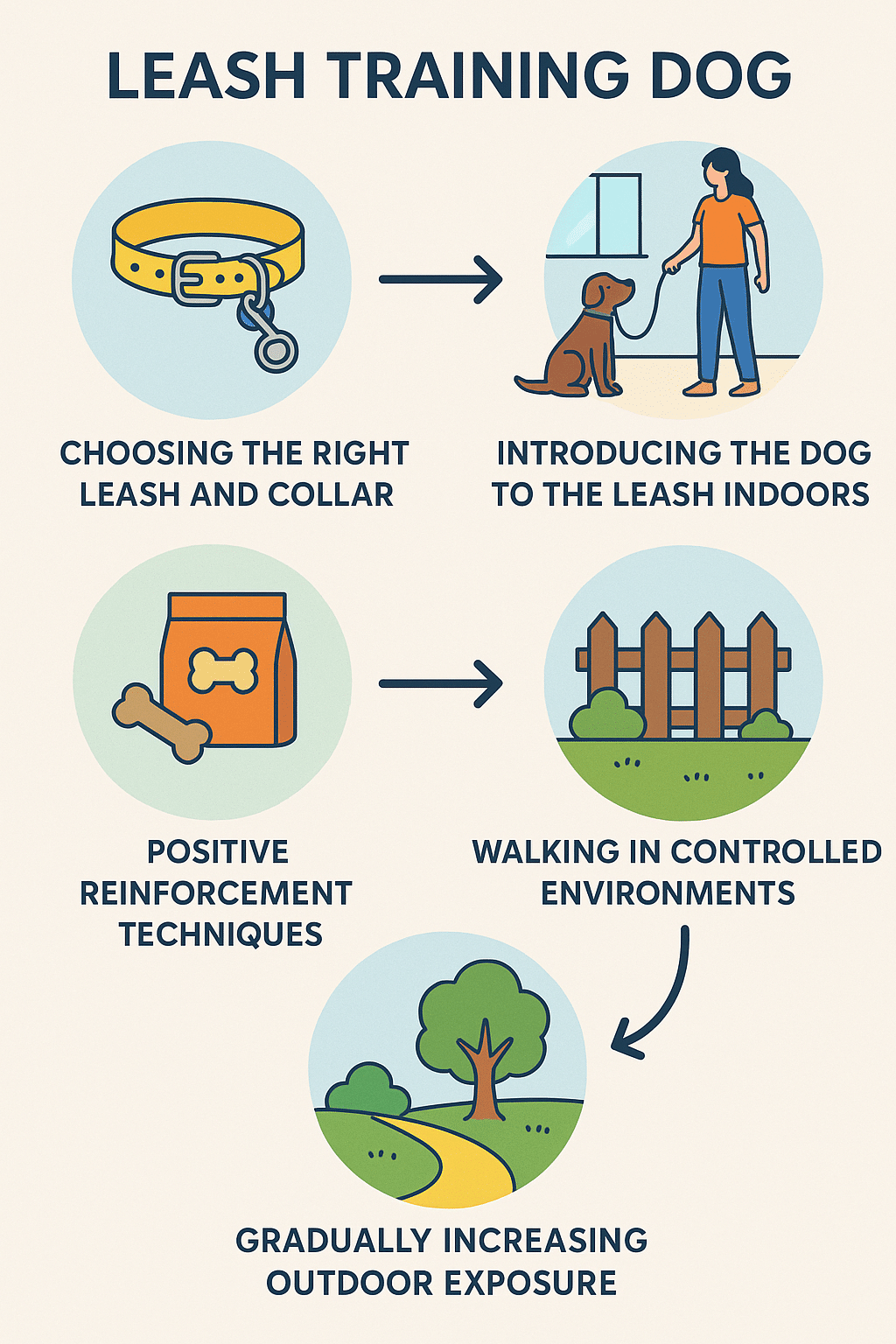 LEASH TRAINING DOG

CHOOSING THE RIGHT LEASH AND COLLAR

INTRODUCING THE DOG TO THE LEASH INDOORS

POSITIVE REINFORCEMENT TECHNIQUES

WALKING IN CONTROLLED ENVIRONMENTS

GRADUALLY INCREASING OUTDOOR EXPOSURE