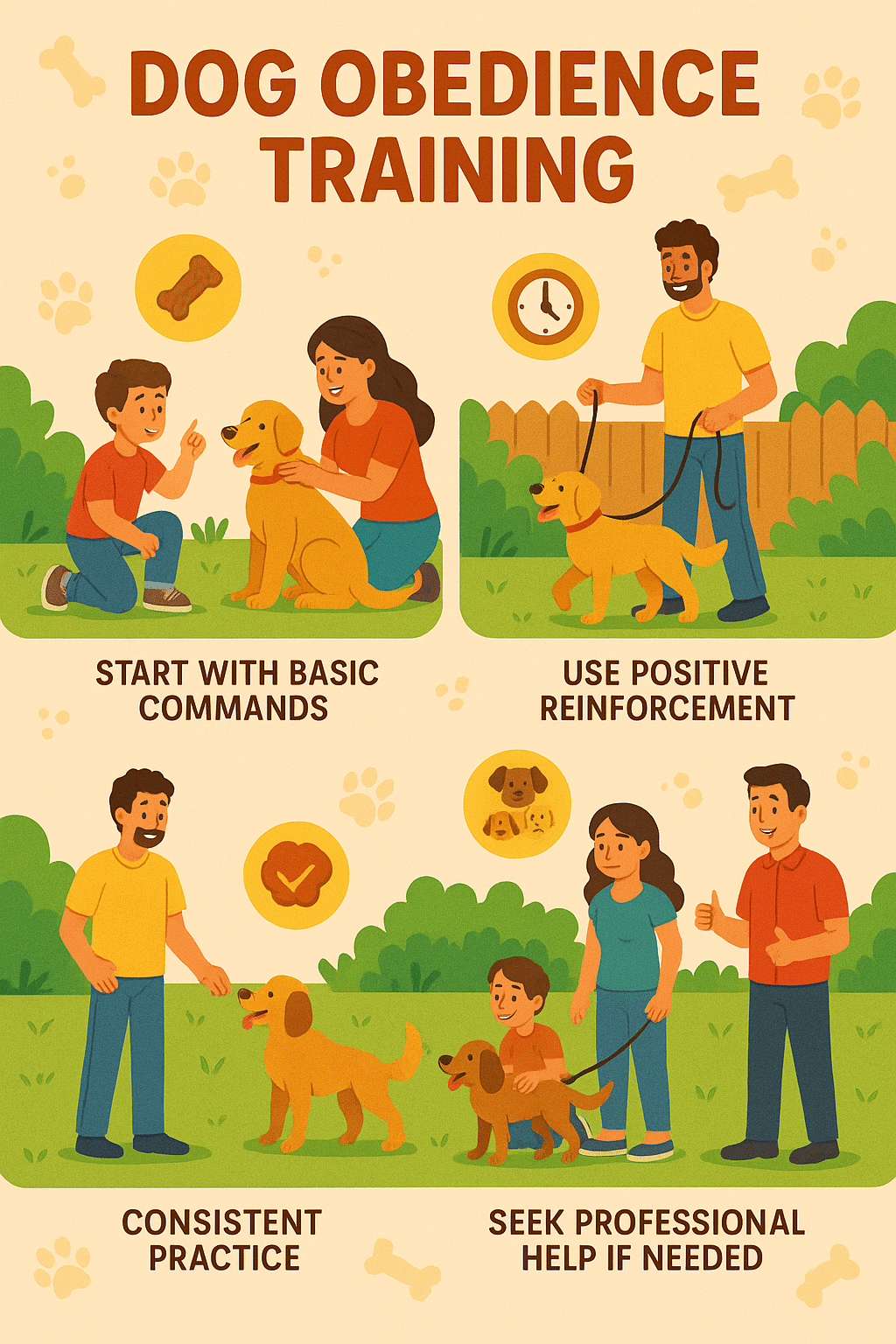 DOG OBEDIENCE TRAINING

START WITH BASIC COMMANDS

USE POSITIVE REINFORCEMENT

CONSISTENT PRACTICE

SEEK PROFESSIONAL HELP IF NEEDED