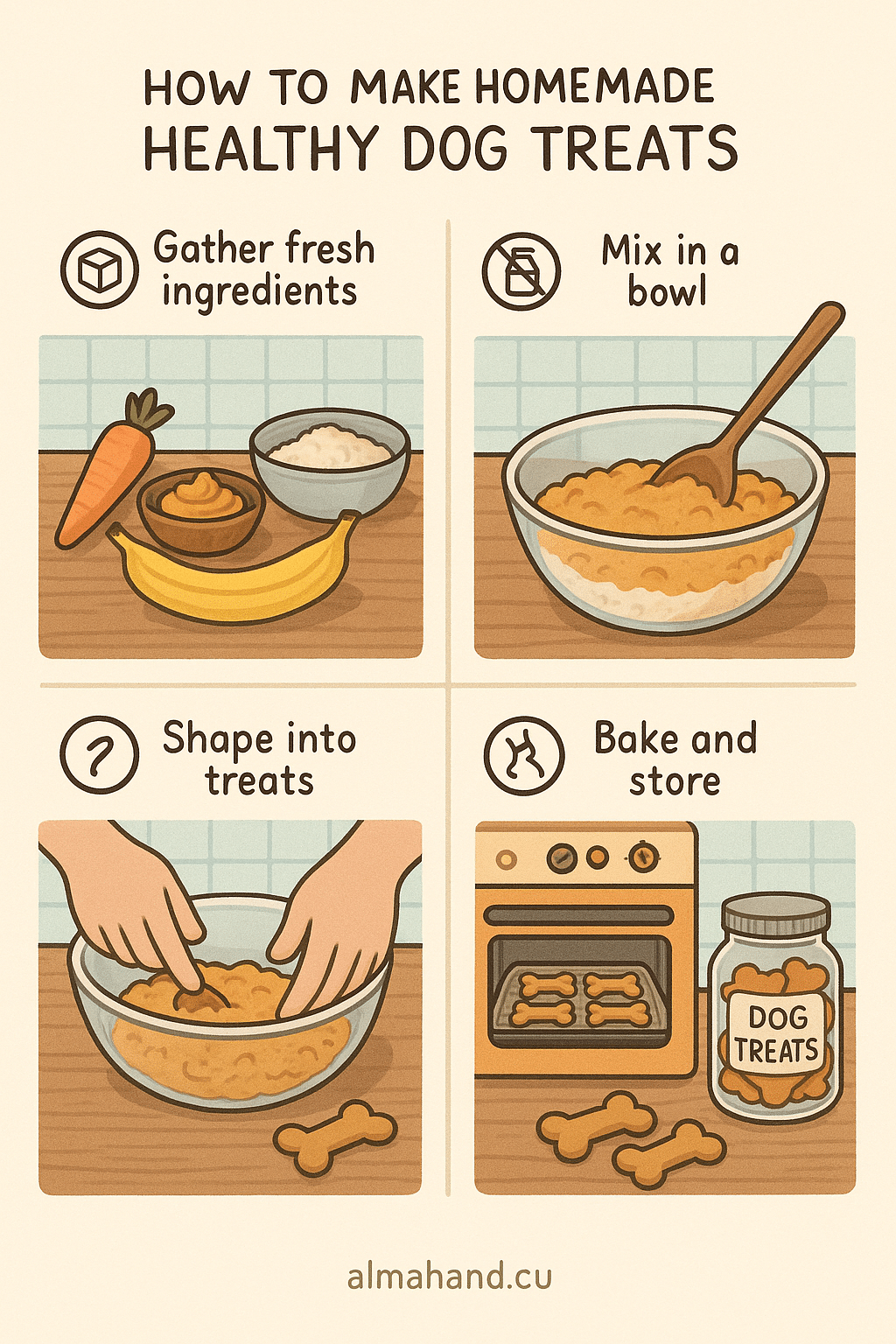 HOW TO MAKE HOMEMADE
HEALTHY DOG TREATS

Gather fresh ingredients

Mix in a bowl

Shape into treats

Bake and store

DOG TREATS

almahand.cu