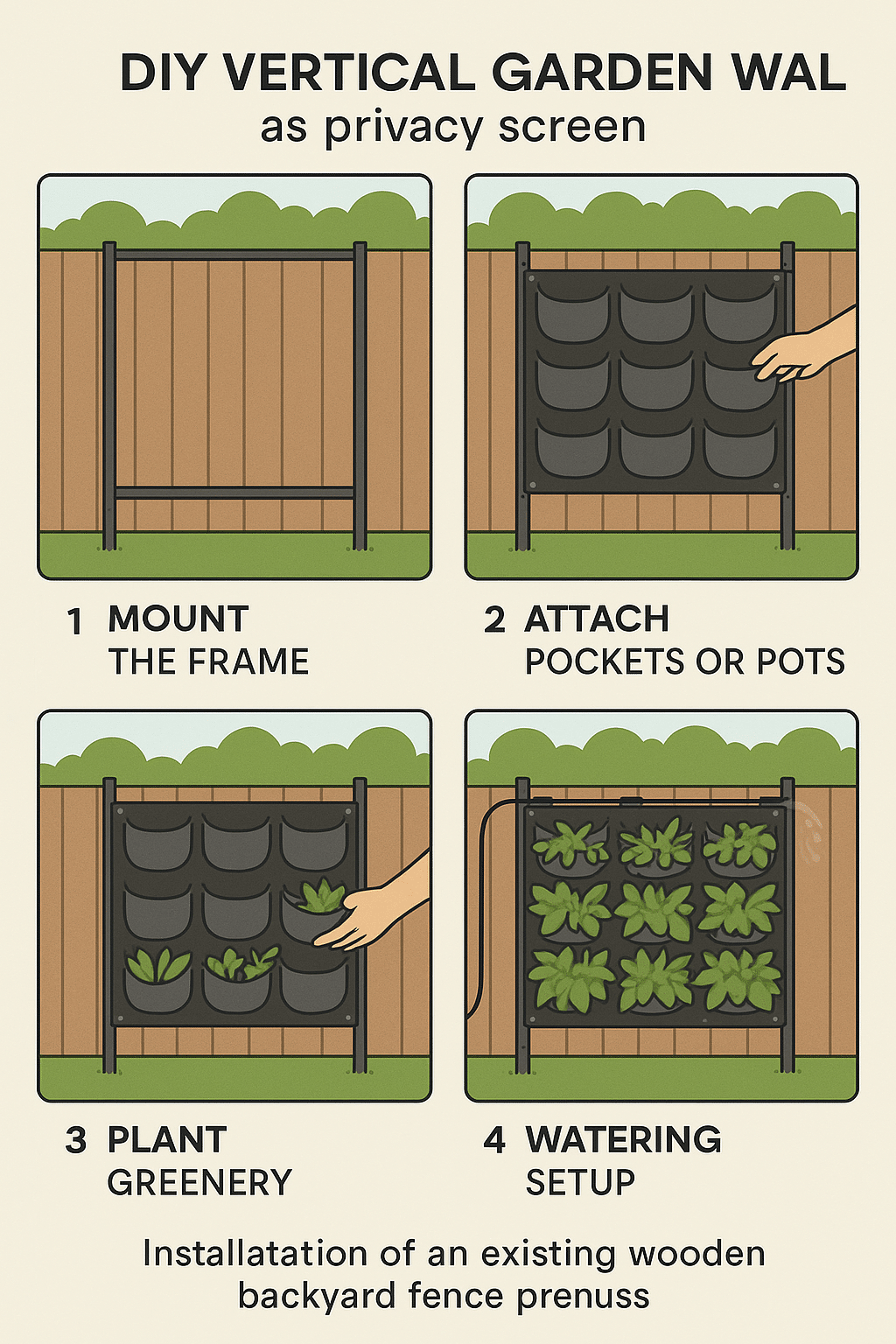 DIY VERTICAL GARDEN WAL
as privacy screen

1 MOUNT THE FRAME

2 ATTACH POCKETS OR POTS

3 PLANT GREENERY

4 WATERING SETUP

Installatation of an existing wooden backyard fence prenuss