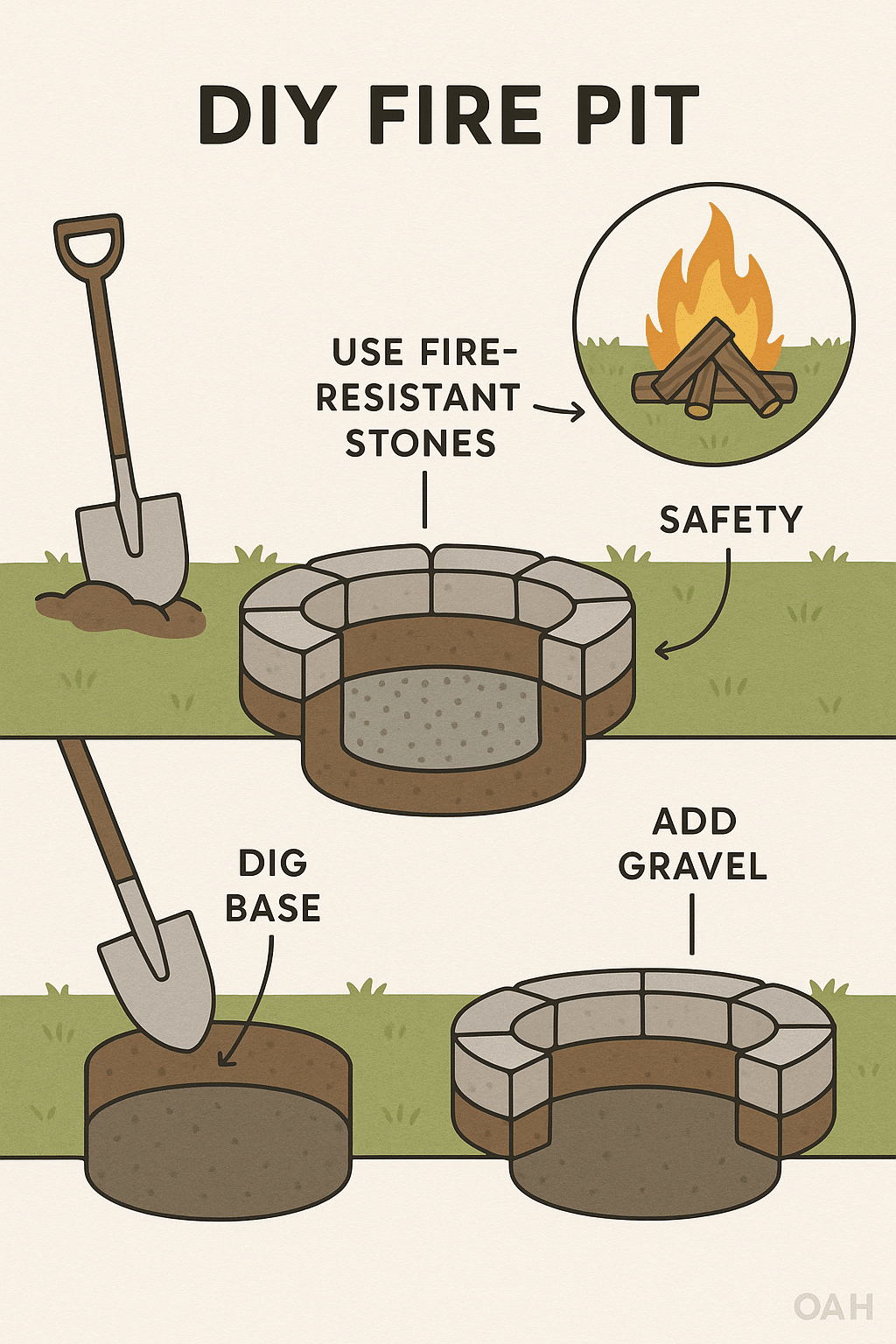 DIY FIRE PIT

USE FIRE-RESISTANT STONES

SAFETY

DIG BASE

ADD GRAVEL

OAH