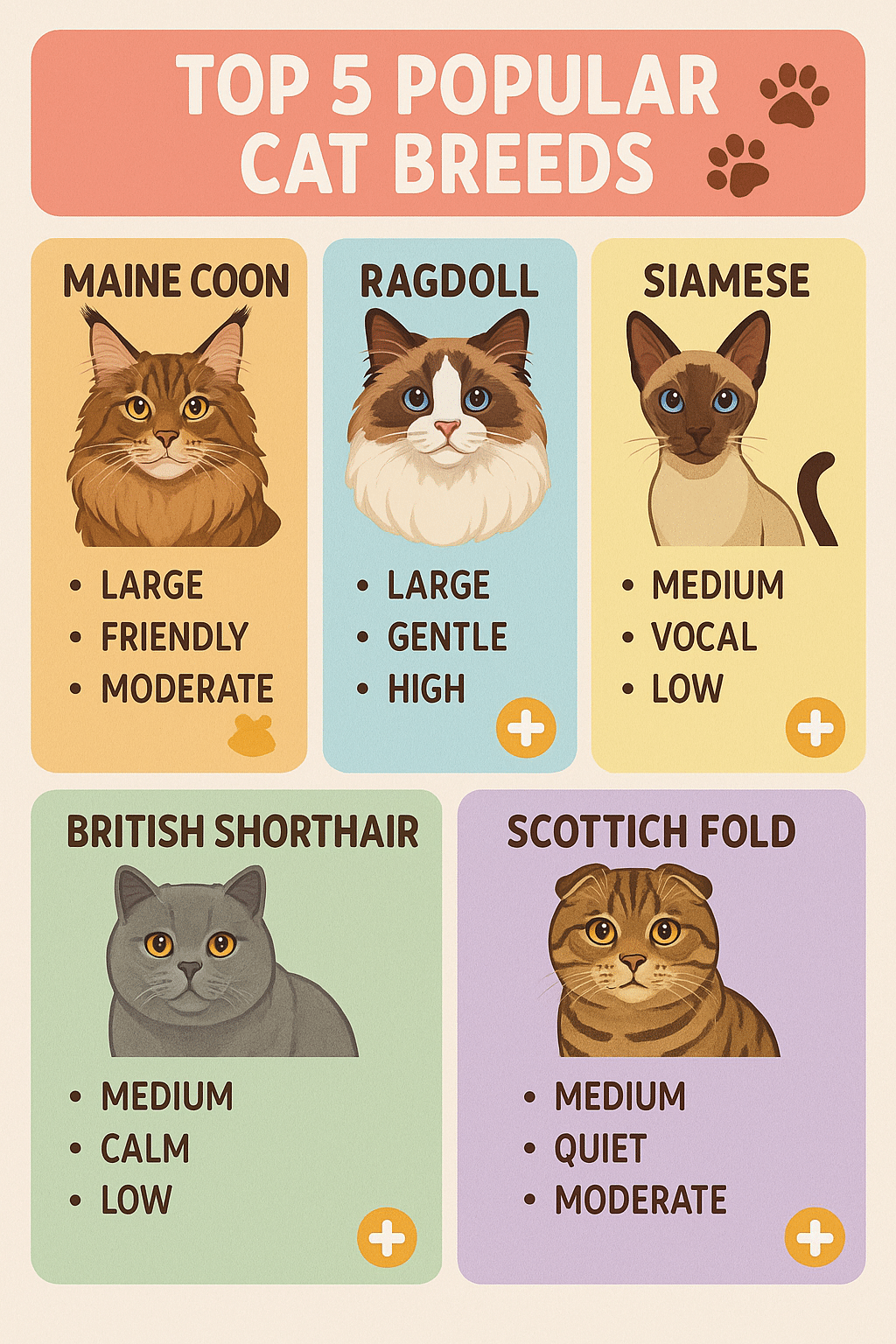 TOP 5 POPULAR CAT BREEDS

MAINE COON
• LARGE
• FRIENDLY
• MODERATE

RAGDOLL
• LARGE
• GENTLE
• HIGH

SIAMESE
• MEDIUM
• VOCAL
• LOW

BRITISH SHORTHAIR
• MEDIUM
• CALM
• LOW

SCOTTICH FOLD
• MEDIUM
• QUIET
• MODERATE