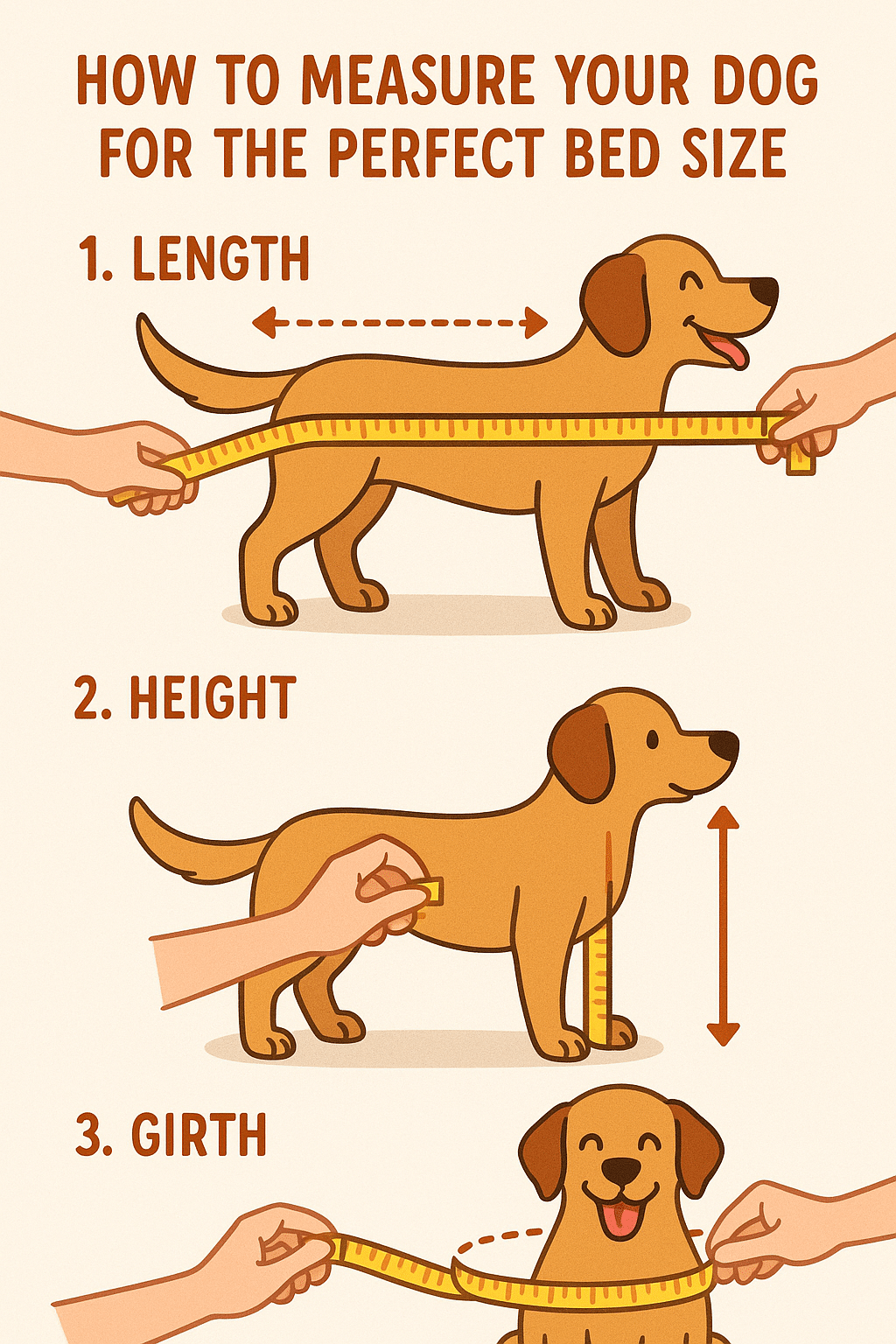 HOW TO MEASURE YOUR DOG FOR THE PERFECT BED SIZE

1. LENGTH

2. HEIGHT

3. GIRTH