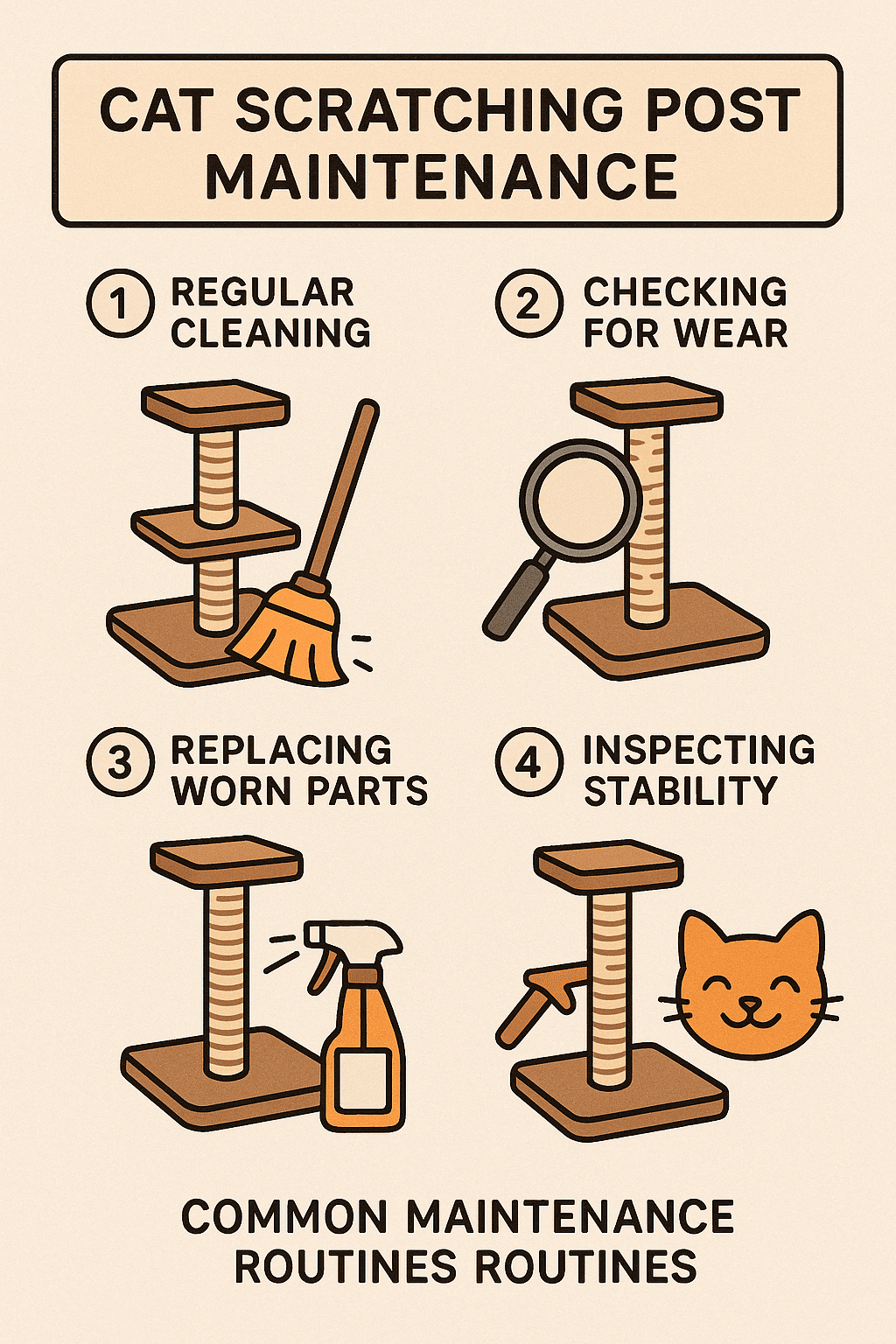 CAT SCRATCHING POST MAINTENANCE

1 REGULAR CLEANING

2 CHECKING FOR WEAR

3 REPLACING WORN PARTS

4 INSPECTING STABILITY

COMMON MAINTENANCE ROUTINES ROUTINES