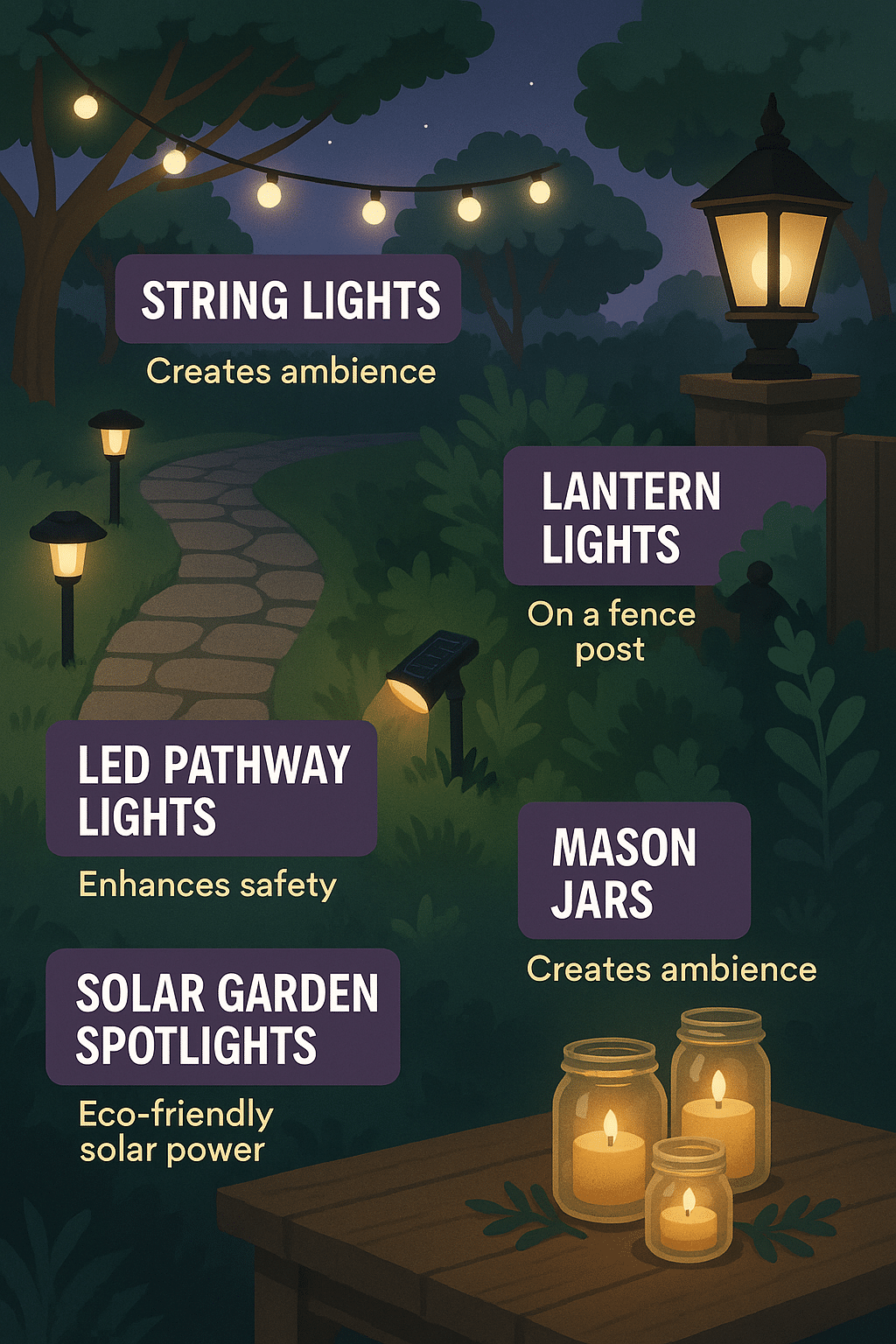 STRING LIGHTS

Creates ambience

LANTERN LIGHTS

On a fence post

LED PATHWAY LIGHTS

Enhances safety

MASON JARS

Creates ambience

SOLAR GARDEN SPOTLIGHTS

Eco-friendly solar power