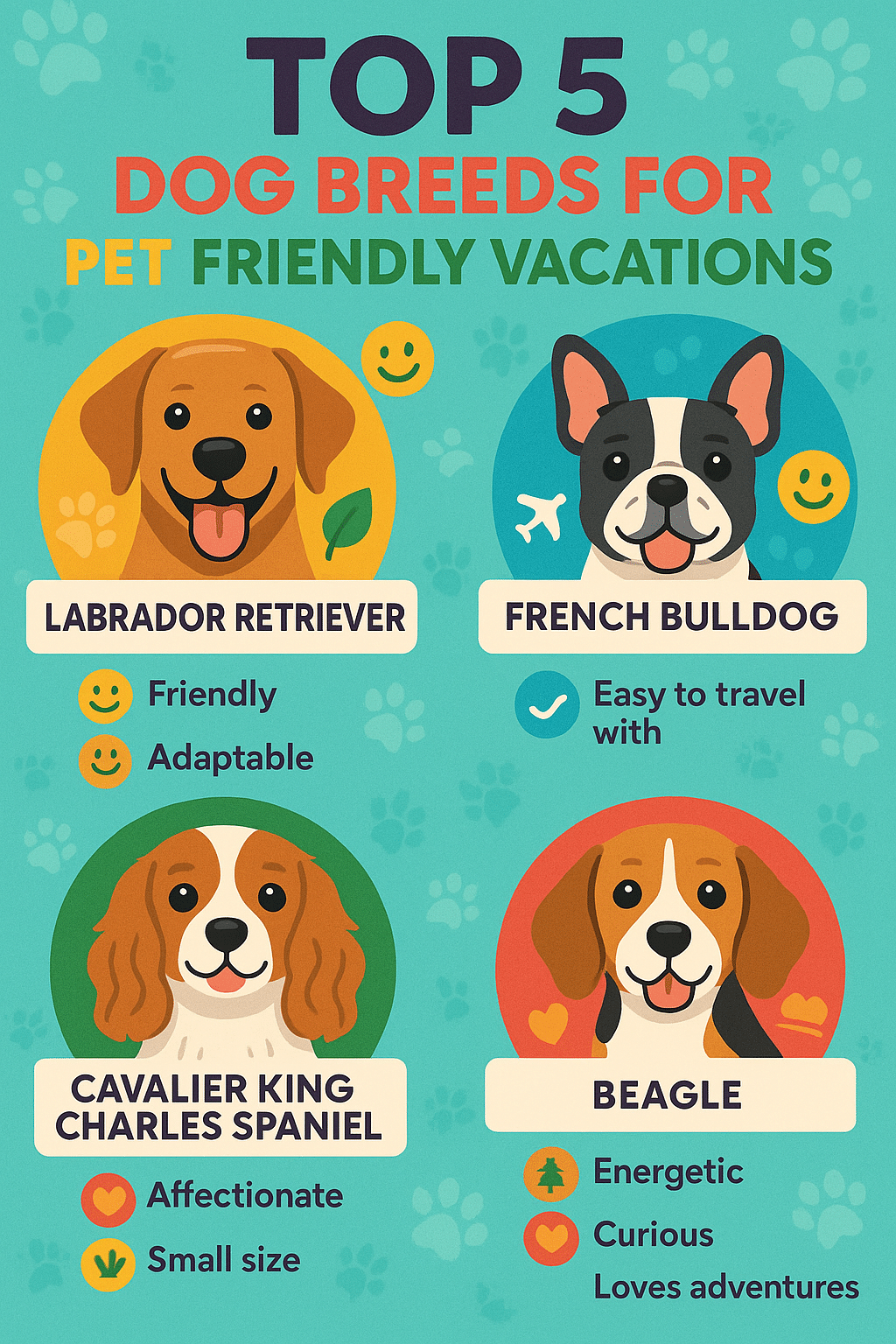 TOP 5
DOG BREEDS FOR
PET FRIENDLY VACATIONS

LABRADOR RETRIEVER

Friendly

Adaptable

FRENCH BULLDOG

Easy to travel with

CAVALIER KING CHARLES SPANIEL

Affectionate

Small size

BEAGLE

Energetic

Curious

Loves adventures