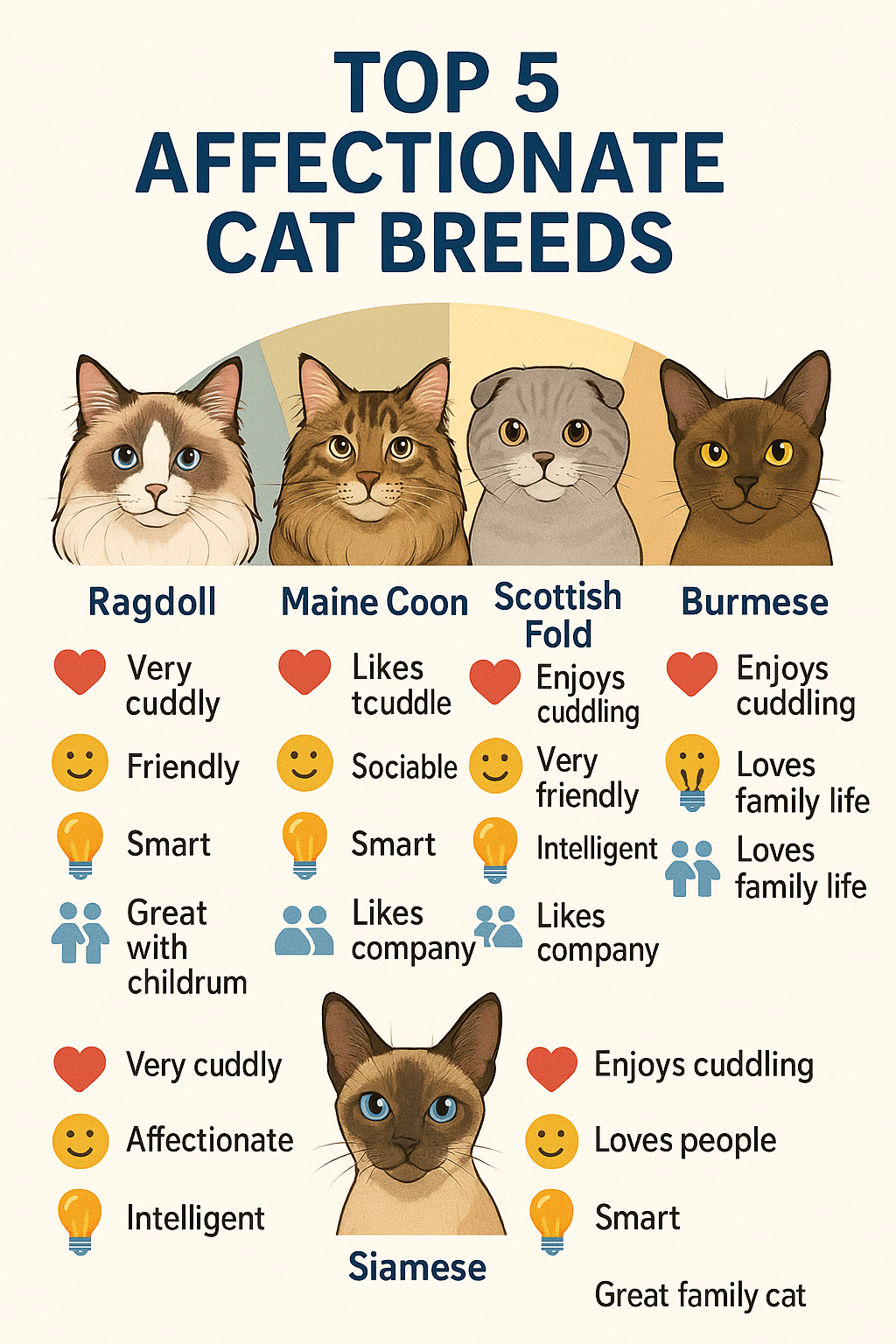 TOP 5
AFFECTIONATE
CAT BREEDS

Ragdoll

Very cuddly

Friendly

Smart

Great with childrum

Maine Coon

Likes tcuddle

Sociable

Smart

Likes company

Scottish Fold

Enjoys cuddling

Very friendly

Intelligent

Likes company

Burmese

Enjoys cuddling

Loves family life

Loves family life

Very cuddly

Affectionate

Intelligent

Siamese

Enjoys cuddling

Loves people

Smart

Great family cat