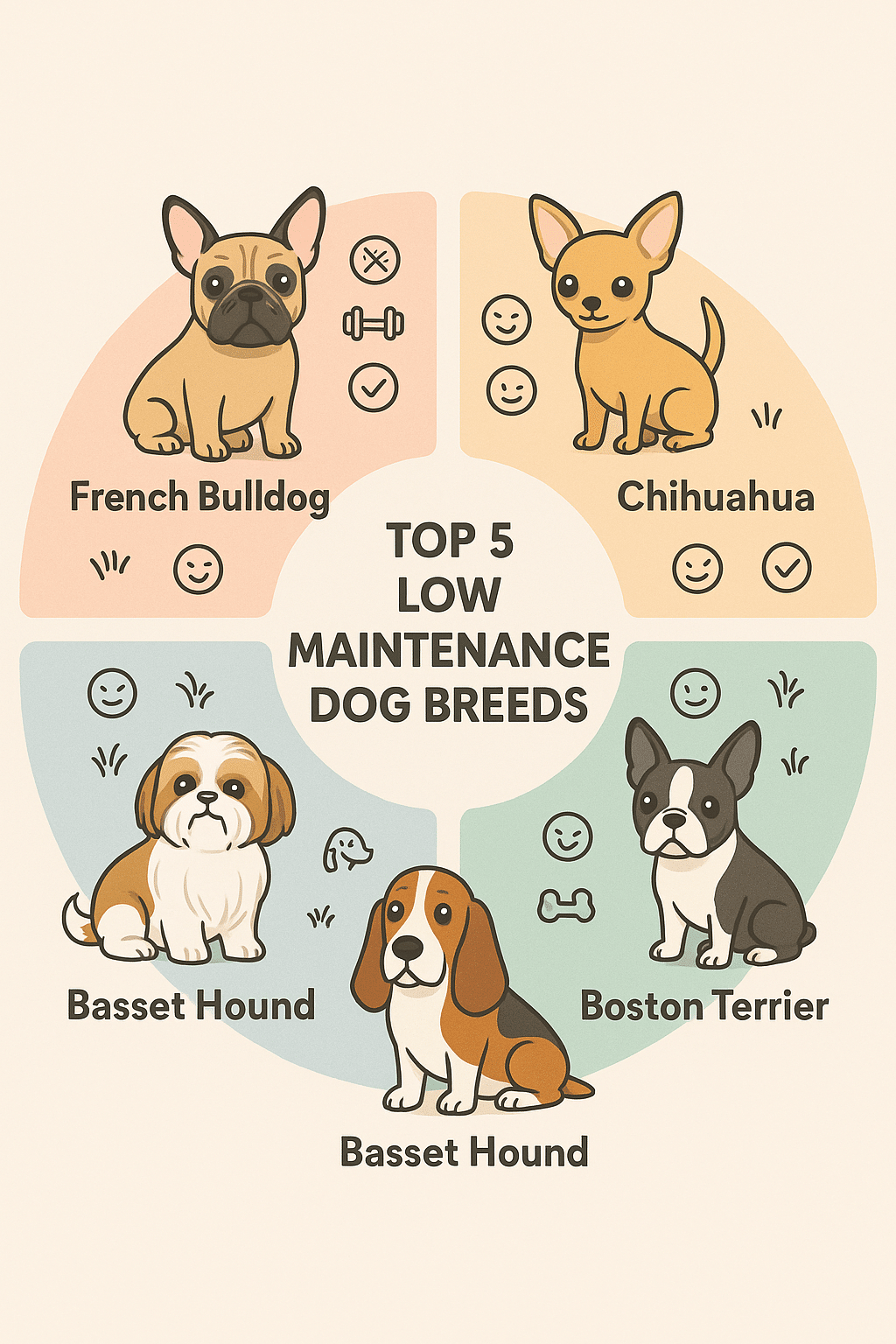 French Bulldog

Chihuahua

TOP 5
LOW
MAINTENANCE
DOG BREEDS

Basset Hound

Boston Terrier

Basset Hound