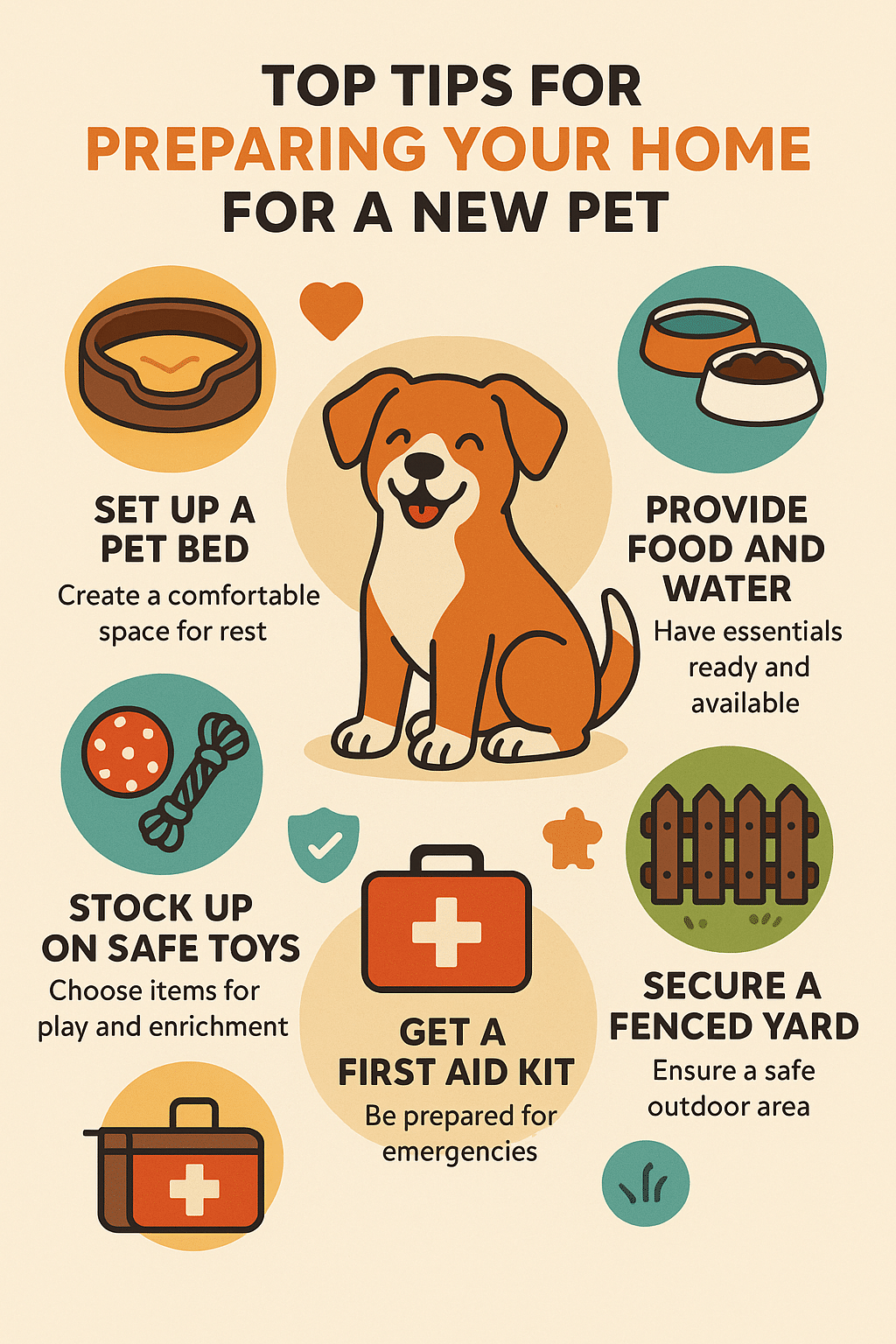 TOP TIPS FOR
PREPARING YOUR HOME
FOR A NEW PET

SET UP A PET BED
Create a comfortable space for rest

PROVIDE FOOD AND WATER
Have essentials ready and available

STOCK UP ON SAFE TOYS
Choose items for play and enrichment

GET A FIRST AID KIT
Be prepared for emergencies

SECURE A FENCED YARD
Ensure a safe outdoor area