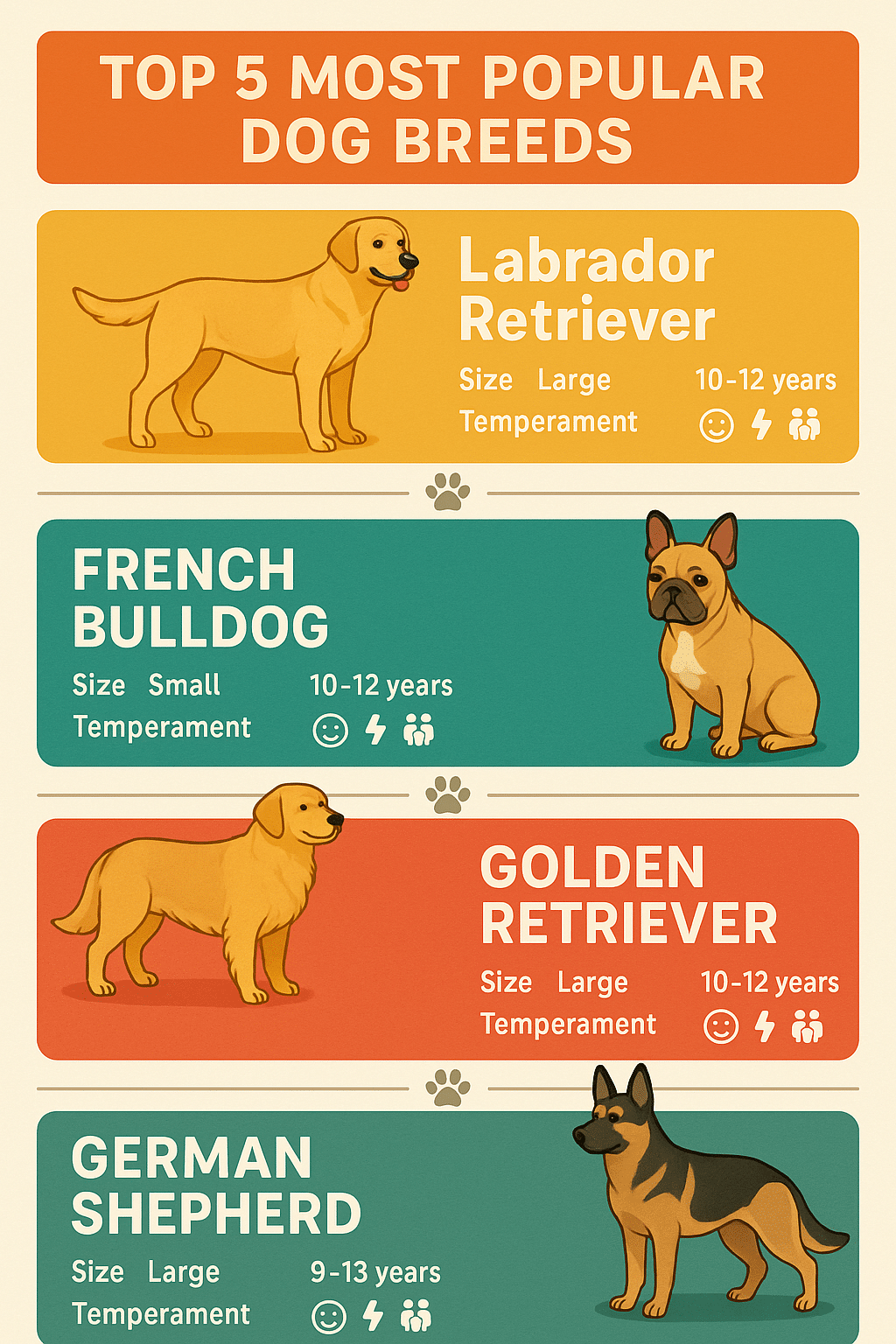 TOP 5 MOST POPULAR DOG BREEDS

Labrador Retriever

Size Large 10-12 years

Temperament

FRENCH BULLDOG

Size Small 10-12 years

Temperament

GOLDEN RETRIEVER

Size Large 10-12 years

Temperament

GERMAN SHEPHERD

Size Large 9-13 years

Temperament