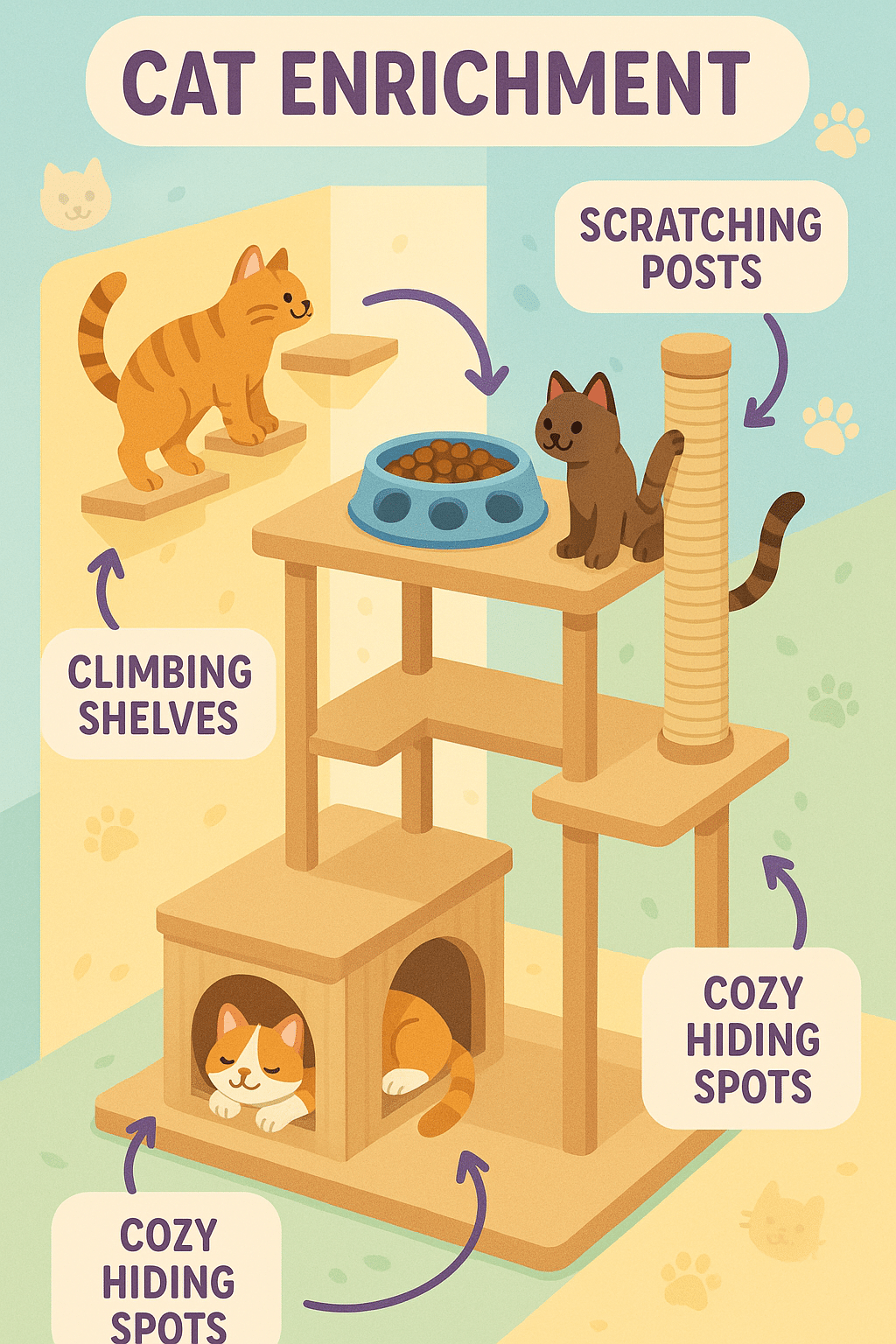 CAT ENRICHMENT

SCRATCHING POSTS

CLIMBING SHELVES

COZY HIDING SPOTS

COZY HIDING SPOTS