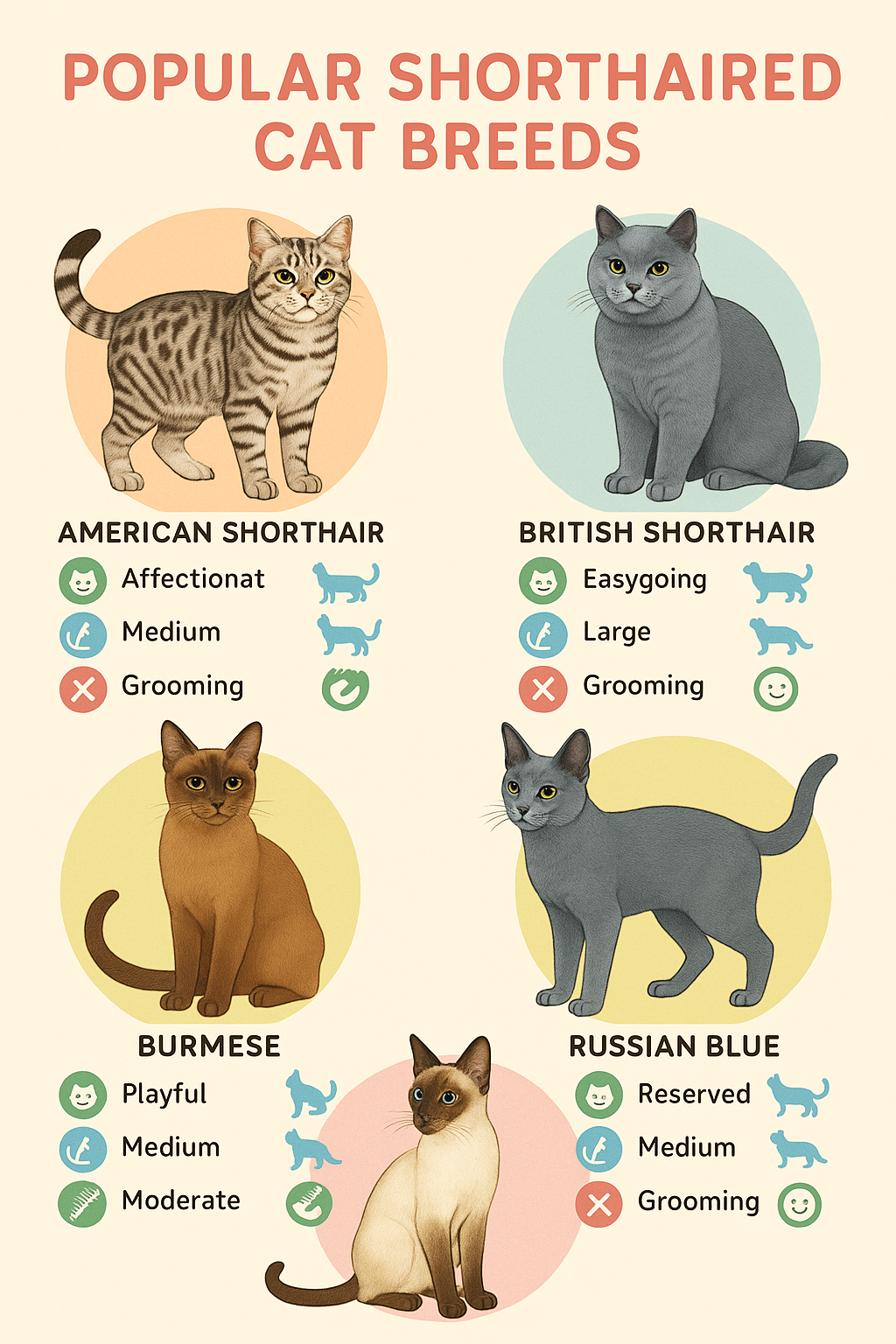 POPULAR SHORTHAIRED CAT BREEDS

AMERICAN SHORTHAIR
Affectionat
Medium
Grooming

BRITISH SHORTHAIR
Easygoing
Large
Grooming

BURMESE
Playful
Medium
Moderate

RUSSIAN BLUE
Reserved
Medium
Grooming