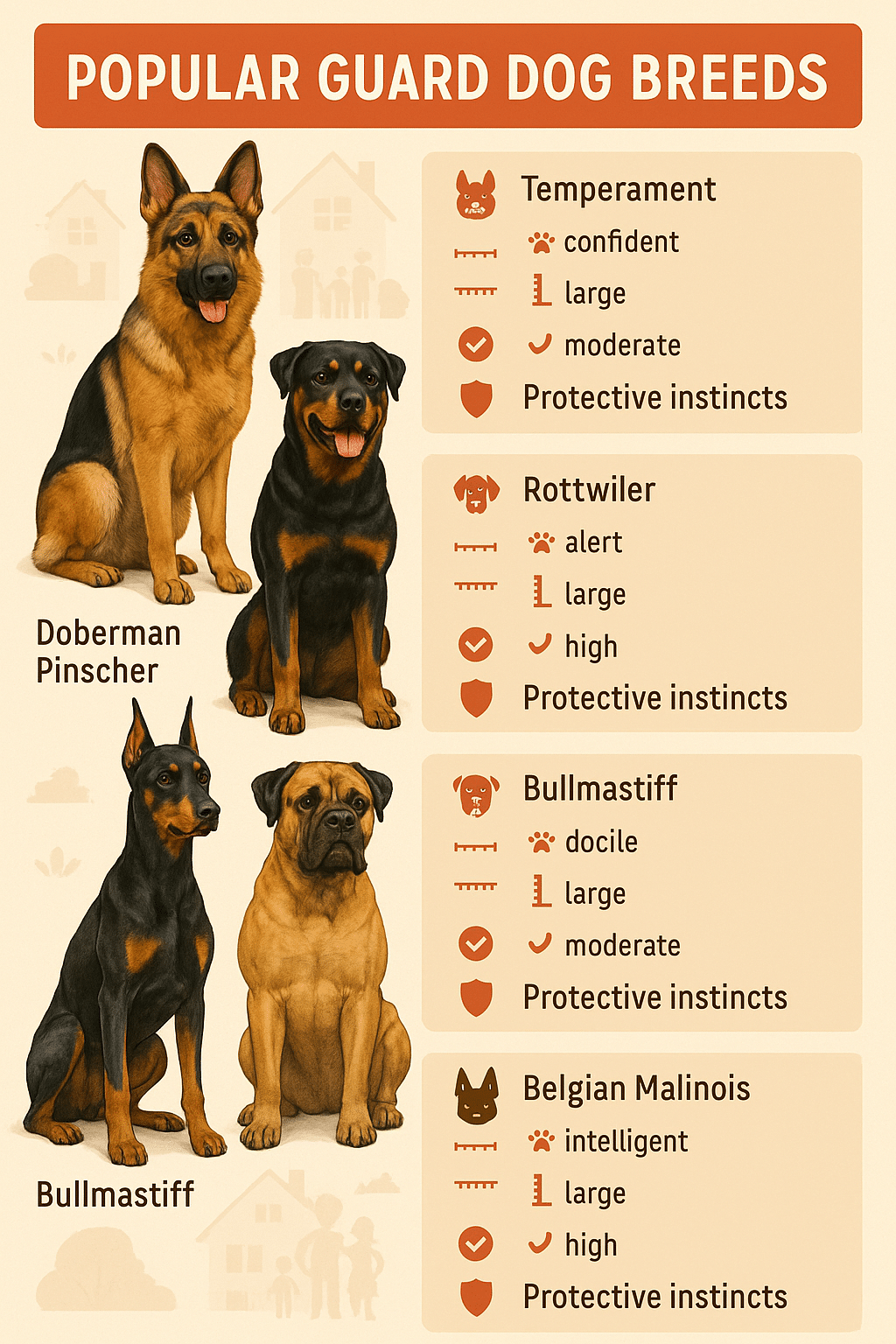 POPULAR GUARD DOG BREEDS

Doberman Pinscher

Bullmastiff

Temperament
confident
large
moderate
Protective instincts

Rottwiler
alert
large
high
Protective instincts

Bullmastiff
docile
large
moderate
Protective instincts

Belgian Malinois
intelligent
large
high
Protective instincts