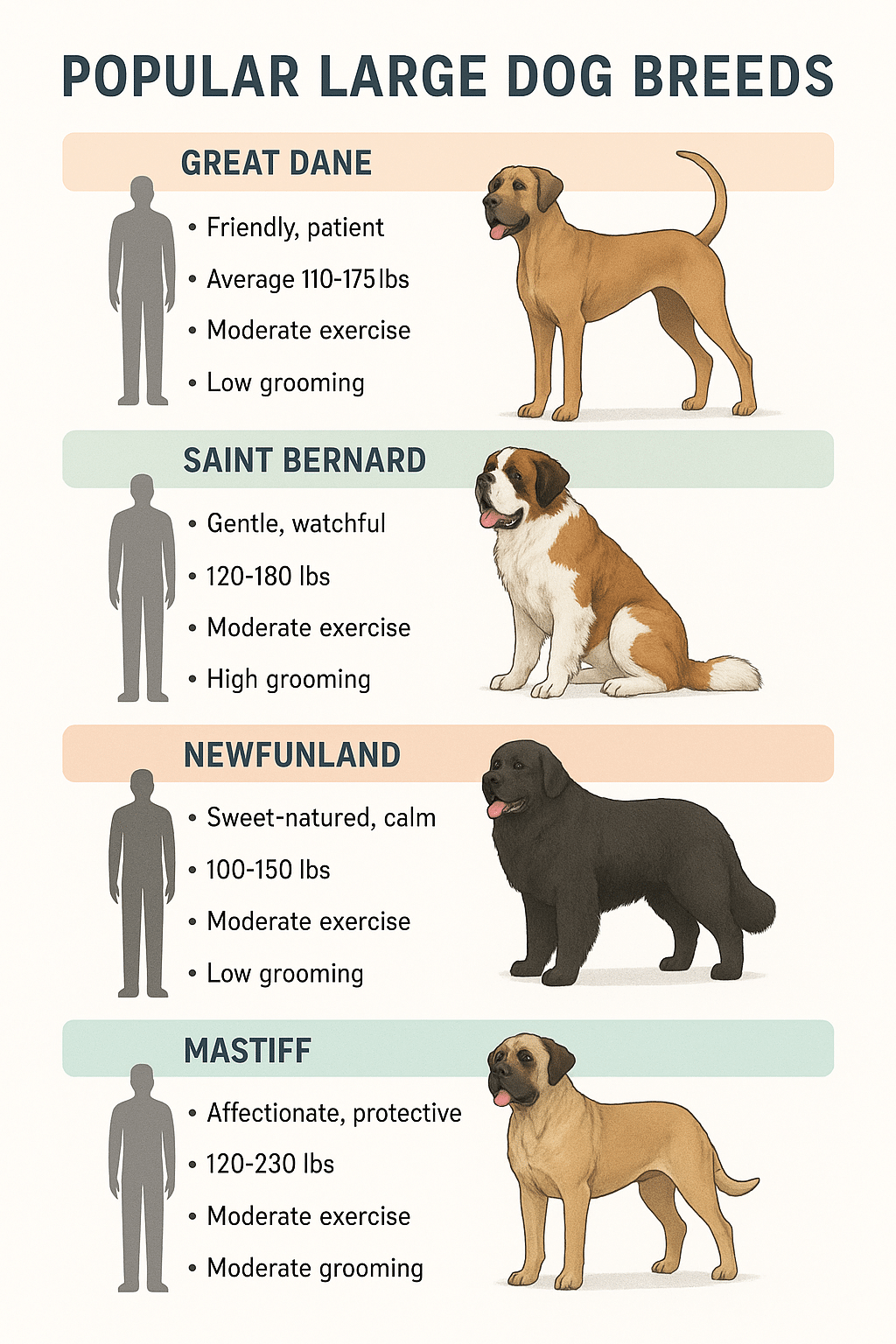 POPULAR LARGE DOG BREEDS

GREAT DANE

• Friendly, patient
• Average 110-175 lbs
• Moderate exercise
• Low grooming

SAINT BERNARD

• Gentle, watchful
• 120-180 lbs
• Moderate exercise
• High grooming

NEWFUNLAND

• Sweet-natured, calm
• 100-150 lbs
• Moderate exercise
• Low grooming

MASTIFF

• Affectionate, protective
• 120-230 lbs
• Moderate exercise
• Moderate grooming