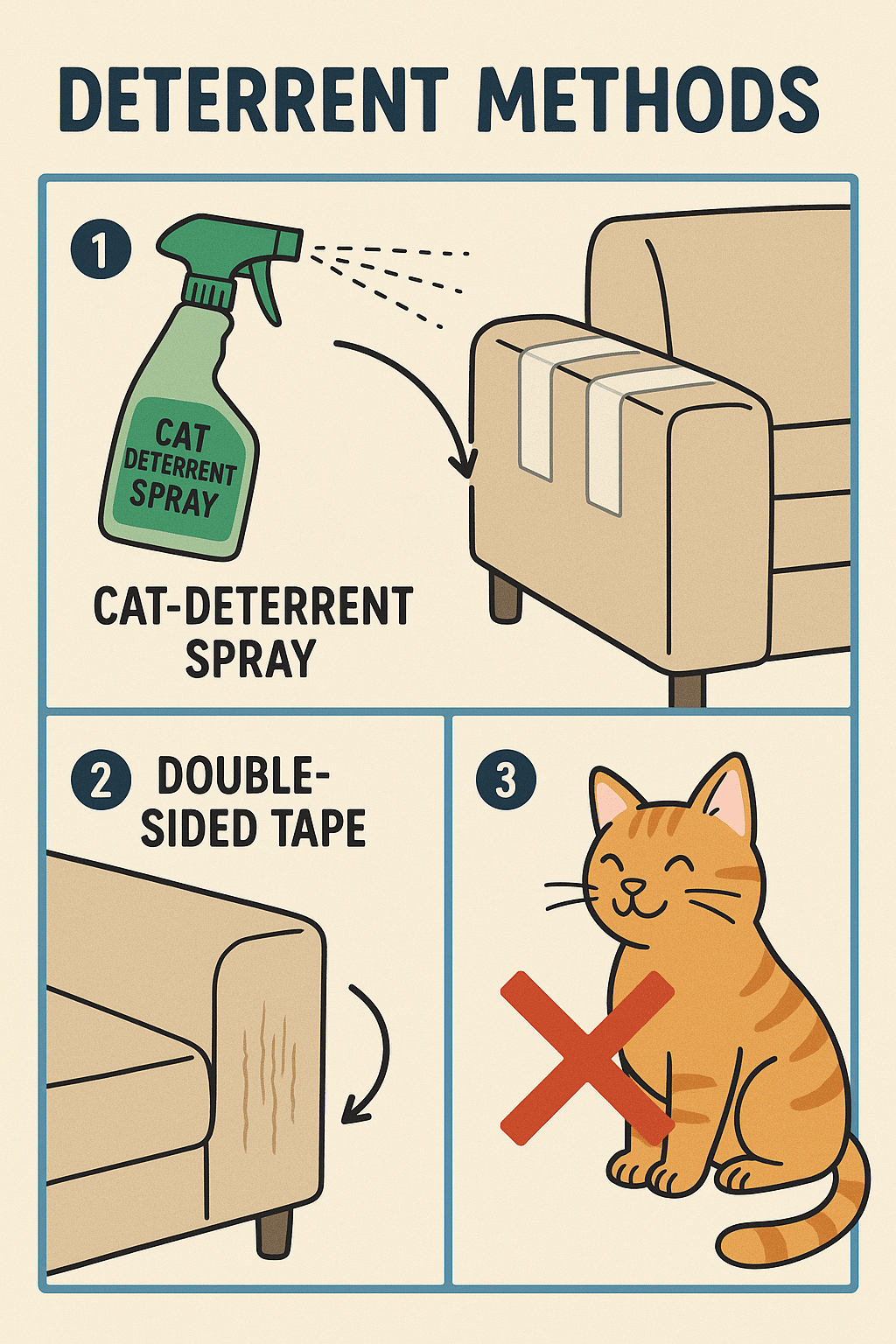 DETERRENT METHODS

1

CAT DETERRENT SPRAY

CAT-DETERRENT SPRAY

2 DOUBLE-SIDED TAPE

3