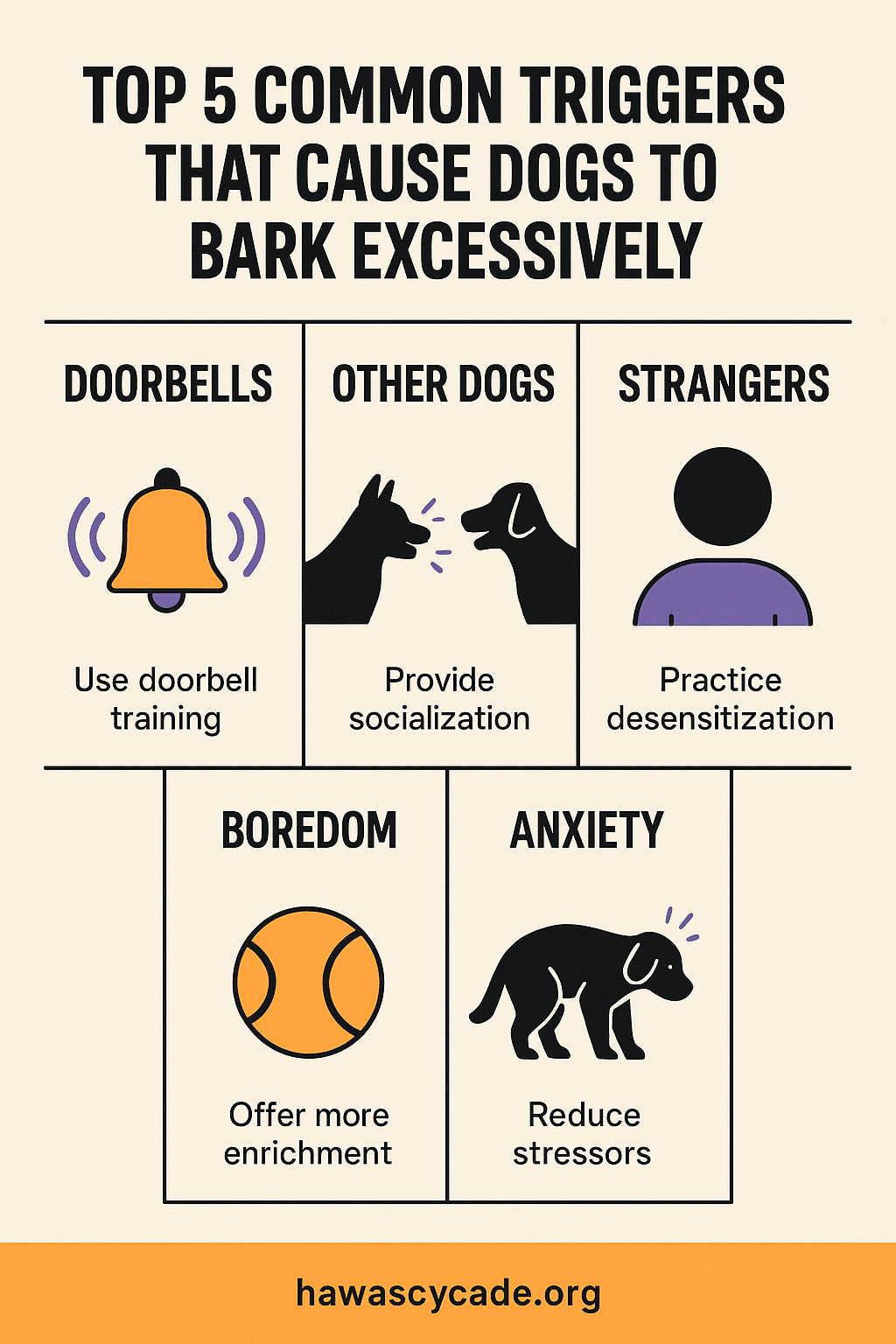 TOP 5 COMMON TRIGGERS THAT CAUSE DOGS TO BARK EXCESSIVELY

DOORBELLS

Use doorbell training

OTHER DOGS

Provide socialization

STRANGERS

Practice desensitization

BOREDOM

Offer more enrichment

ANXIETY

Reduce stressors

hawascycade.org