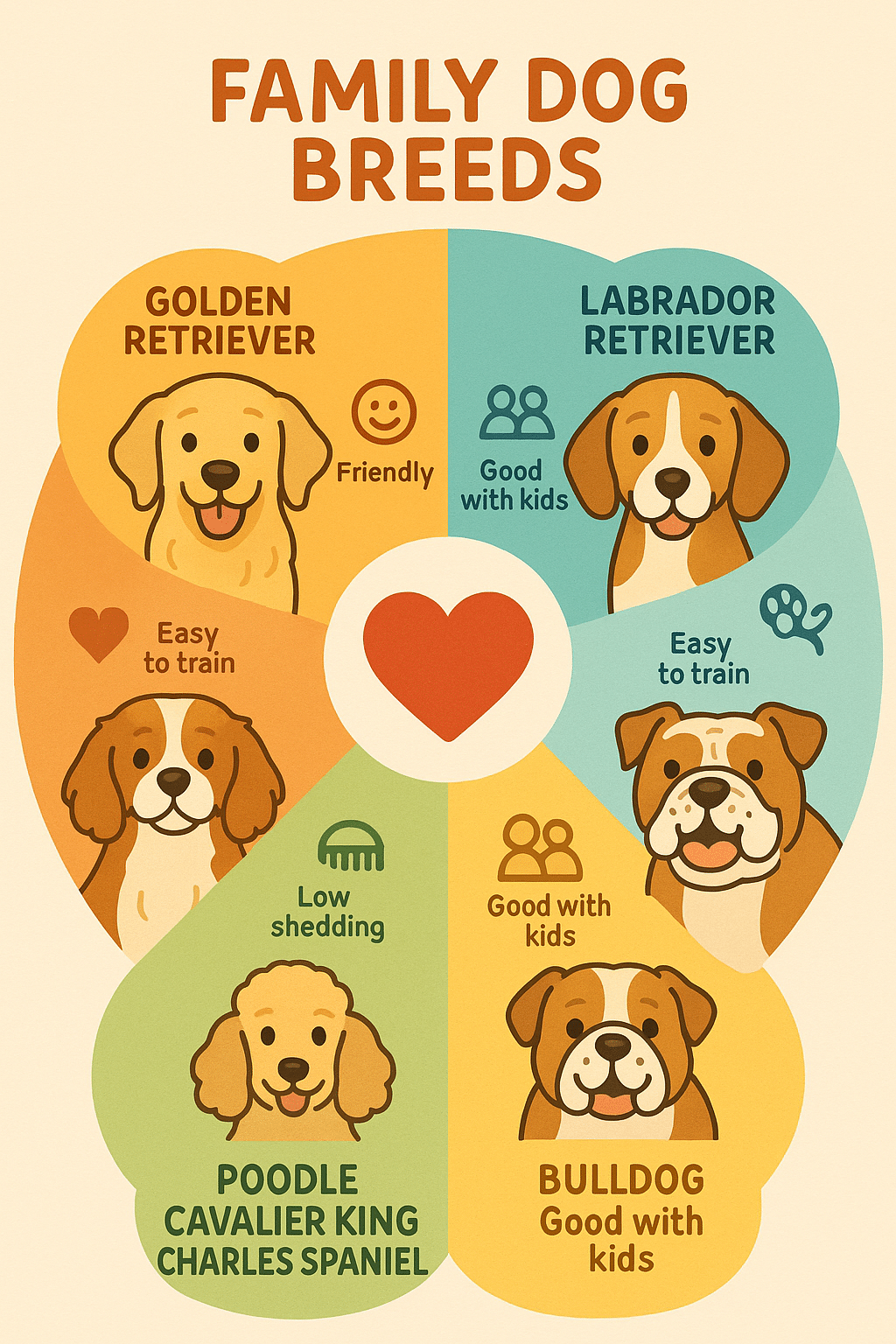 FAMILY DOG BREEDS

GOLDEN RETRIEVER

Friendly

LABRADOR RETRIEVER

Good with kids

Easy to train

Easy to train

Low shedding

Good with kids

POODLE CAVALIER KING CHARLES SPANIEL

BULLDOG Good with kids