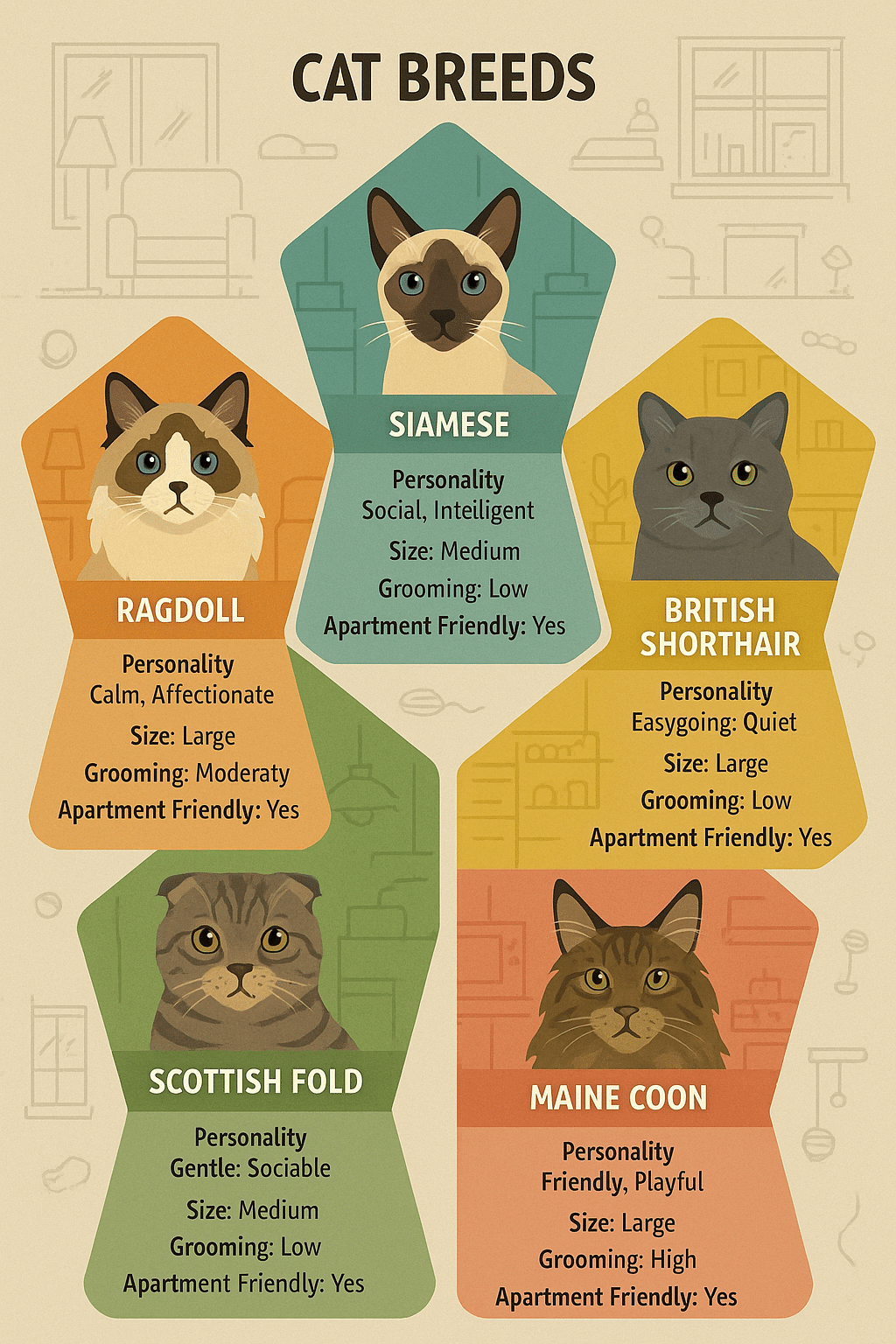 CAT BREEDS

SIAMESE

Personality
Social, Inteiligent
Size: Medium
Grooming: Low
Apartment Friendly: Yes

RAGDOLL

Personality
Calm, Affectionate
Size: Large
Grooming: Moderaty
Apartment Friendly: Yes

BRITISH SHORTHAIR

Personality
Easygoing: Quiet
Size: Large
Grooming: Low
Apartment Friendly: Yes

SCOTTISH FOLD

Personality
Gentle: Sociable
Size: Medium
Grooming: Low
Apartment Friendly: Yes

MAINE COON

Personality
Friendly, Playful
Size: Large
Grooming: High
Apartment Friendly: Yes