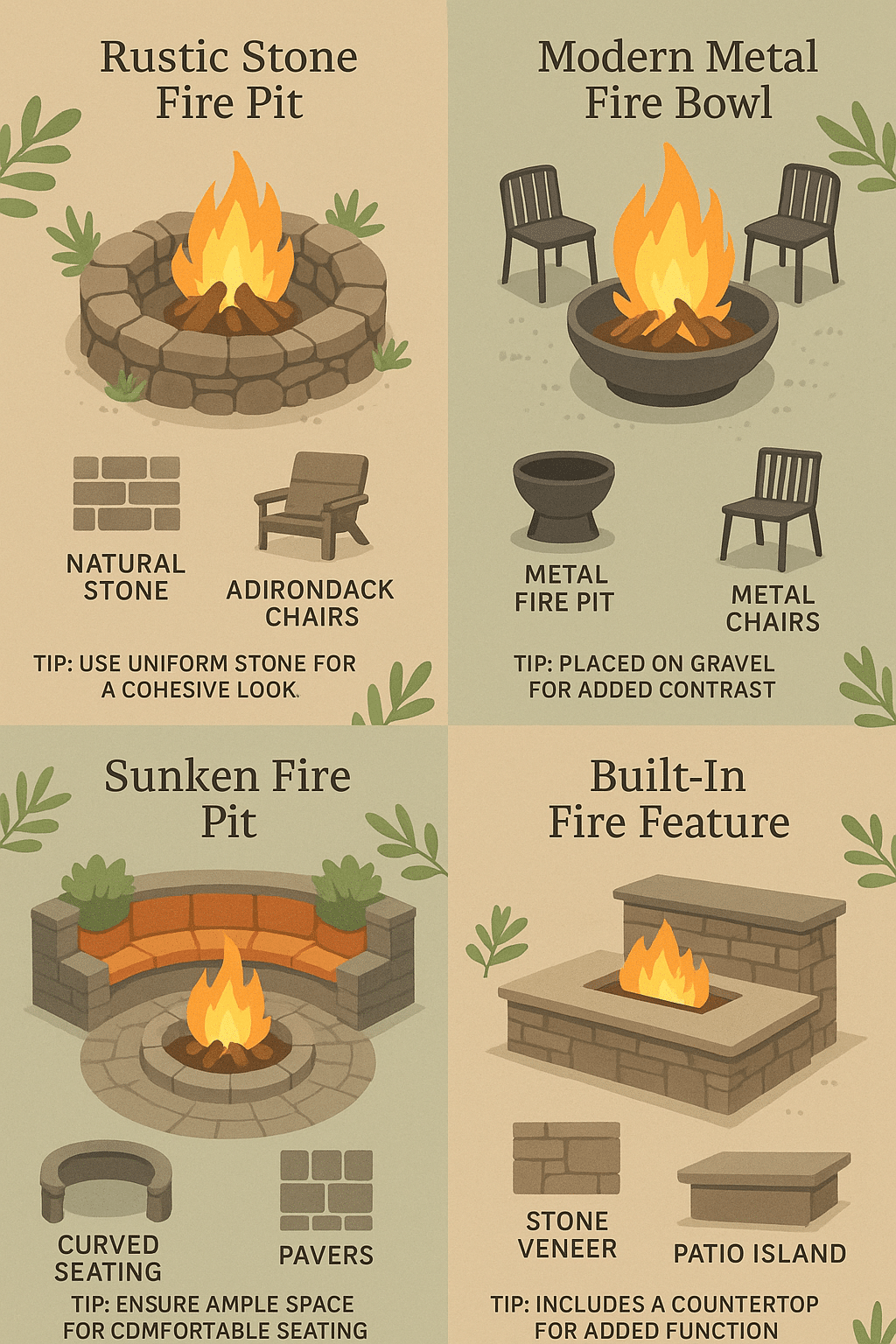 Rustic Stone Fire Pit

NATURAL STONE

ADIRONDACK CHAIRS

TIP: USE UNIFORM STONE FOR A COHESIVE LOOK.

Modern Metal Fire Bowl

METAL FIRE PIT

METAL CHAIRS

TIP: PLACED ON GRAVEL FOR ADDED CONTRAST

Sunken Fire Pit

CURVED SEATING

PAVERS

TIP: ENSURE AMPLE SPACE FOR CDMFORTABLE SEATING

Built-In Fire Feature

STONE VENEER

PATIO ISLAND

TIP: INCLUDES A COUNTERTOP FOR ADDED FUNCTION