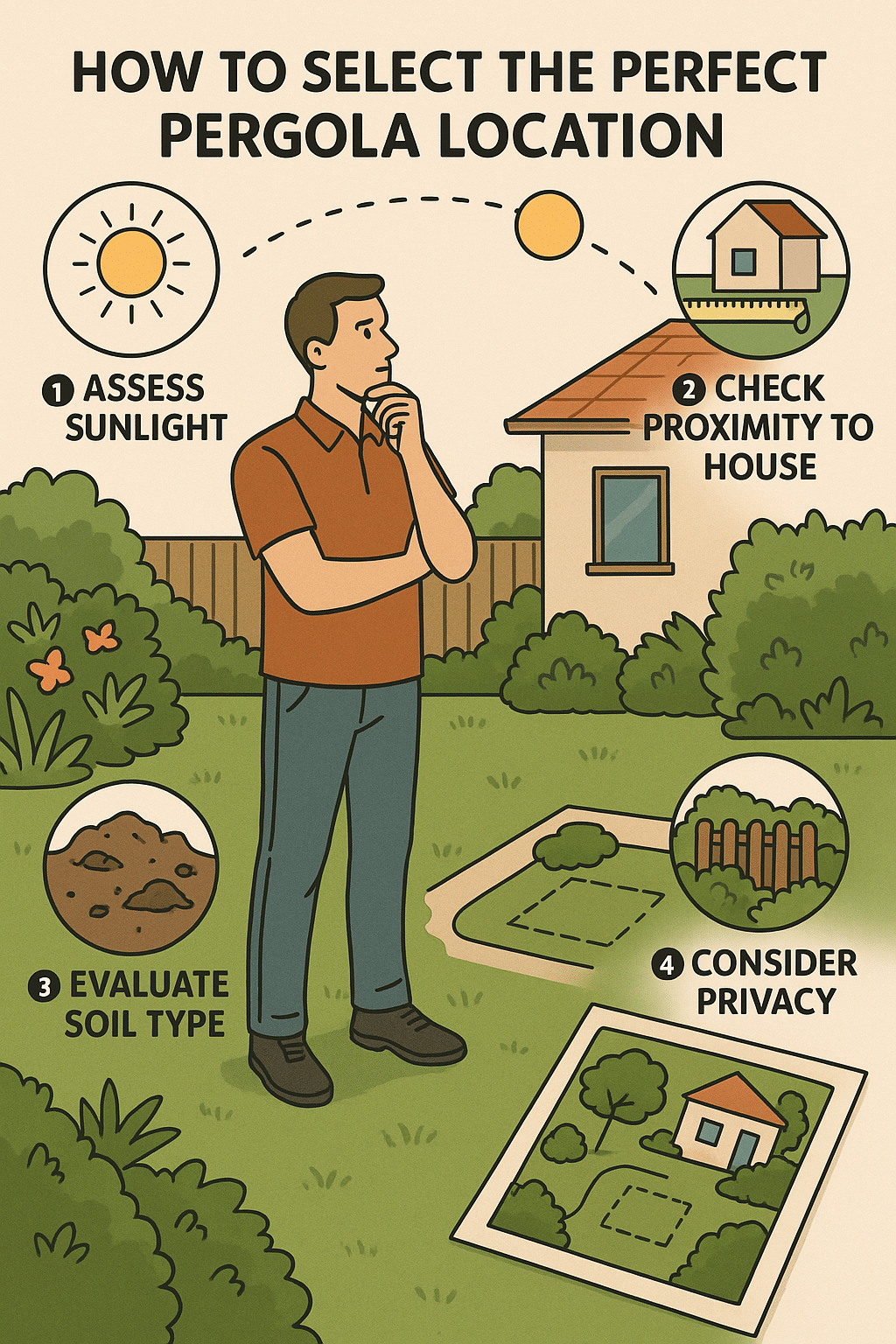 HOW TO SELECT THE PERFECT PERGOLA LOCATION

1 ASSESS SUNLIGHT

2 CHECK PROXIMITY TO HOUSE

3 EVALUATE SOIL TYPE

4 CONSIDER PRIVACY