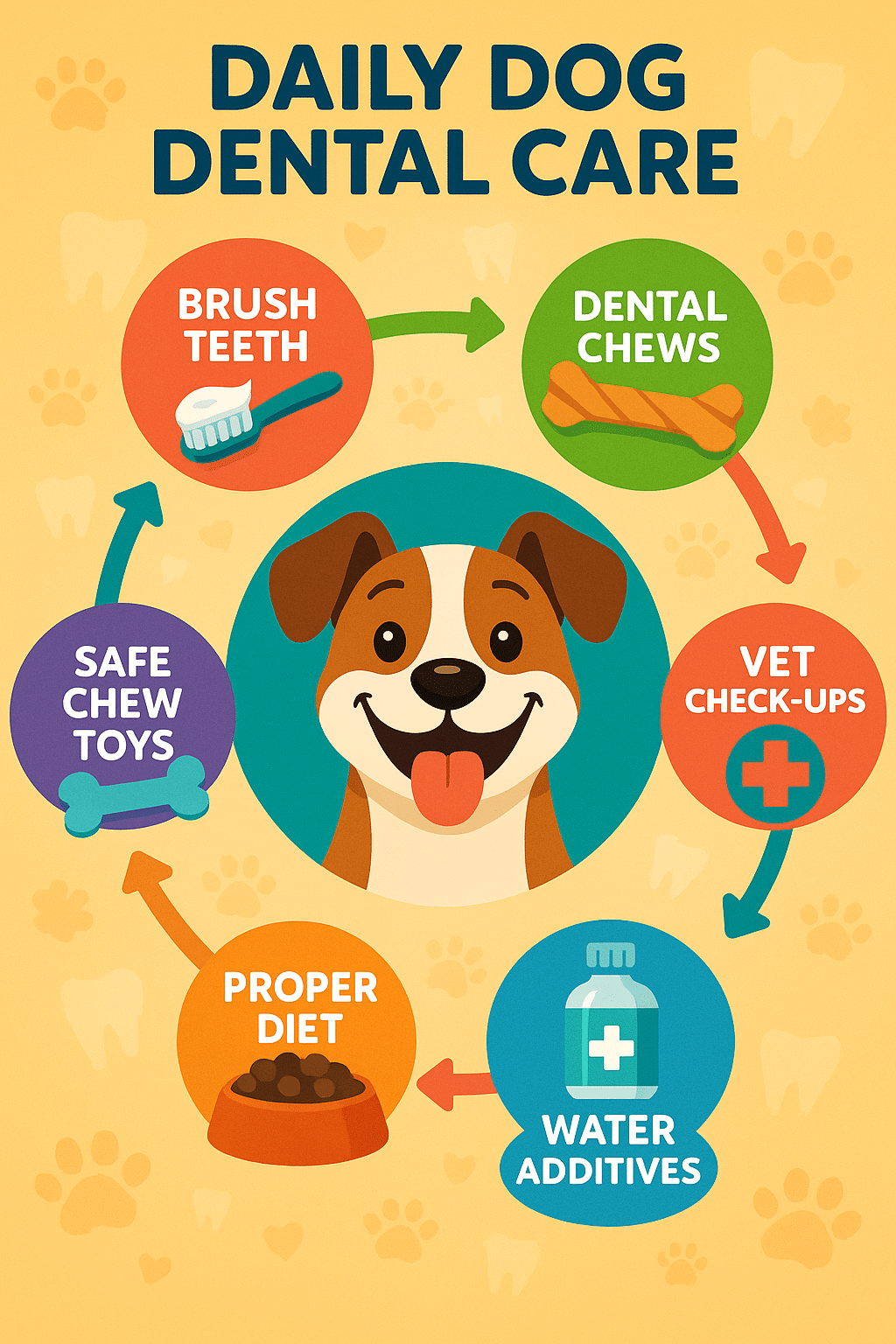 DAILY DOG DENTAL CARE

BRUSH TEETH

DENTAL CHEWS

VET CHECK-UPS

WATER ADDITIVES

PROPER DIET

SAFE CHEW TOYS