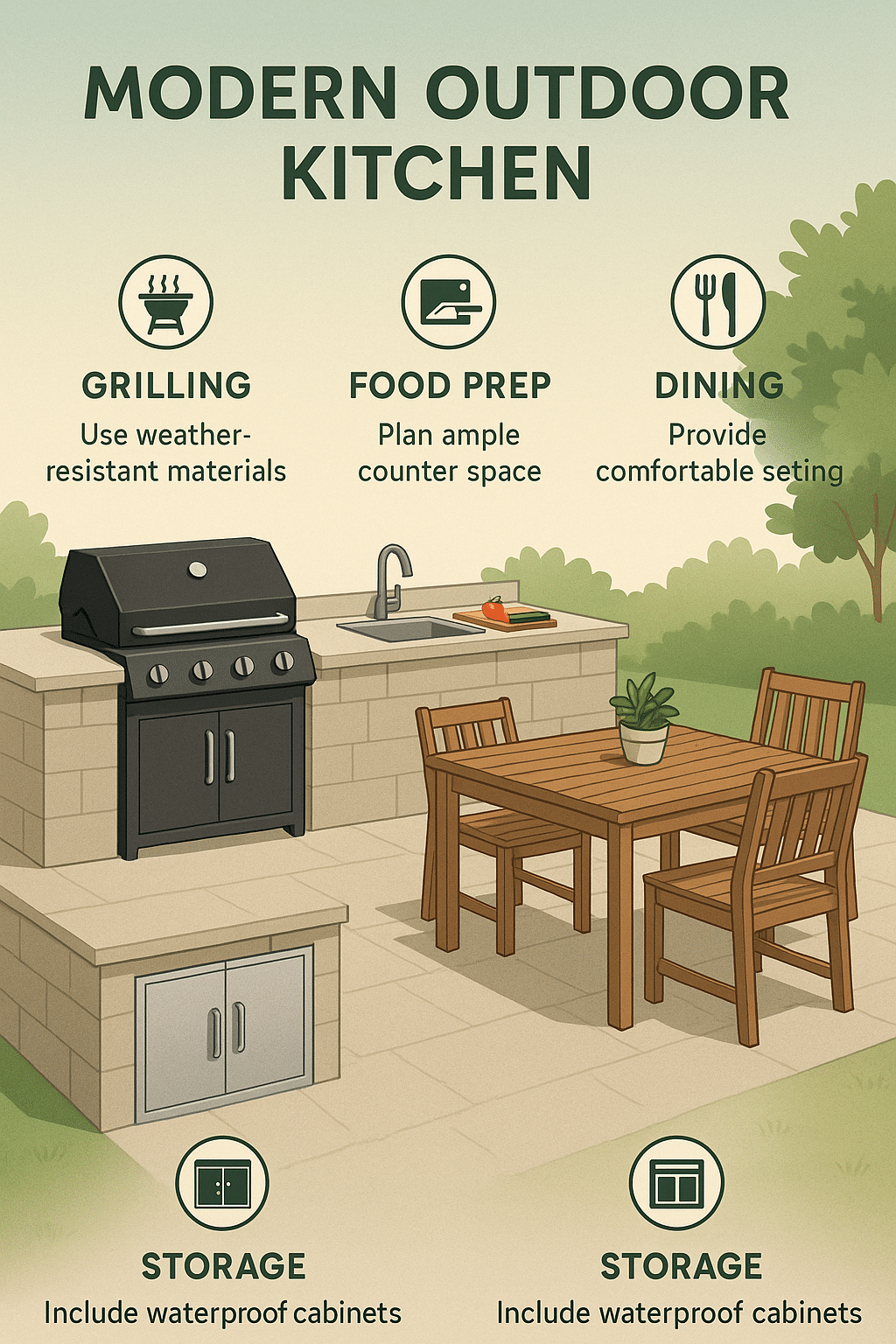 MODERN OUTDOOR KITCHEN

GRILLING
Use weather-resistant materials

FOOD PREP
Plan ample counter space

DINING
Provide comfortable seting

STORAGE
Include waterproof cabinets

STORAGE
Include waterproof cabinets