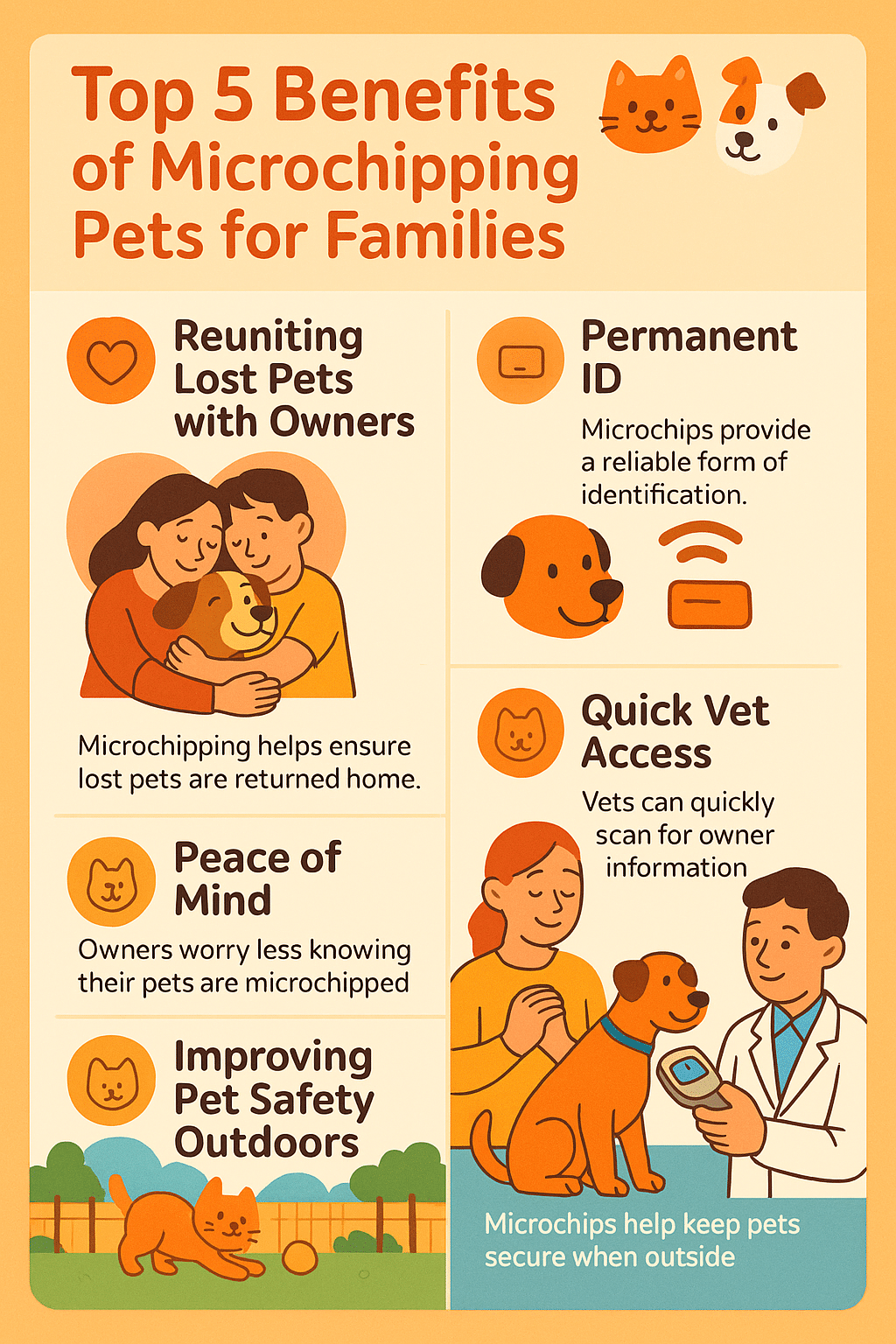 Top 5 Benefits of Microchipping Pets for Families

Reuniting Lost Pets with Owners

Microchipping helps ensure lost pets are returned home.

Peace of Mind

Owners worry less knowing their pets are microchipped

Improving Pet Safety Outdoors

Permanent ID

Microchips provide a reliable form of identification.

Quick Vet Access

Vets can quickly scan for owner information

Microchips help keep pets secure when outside