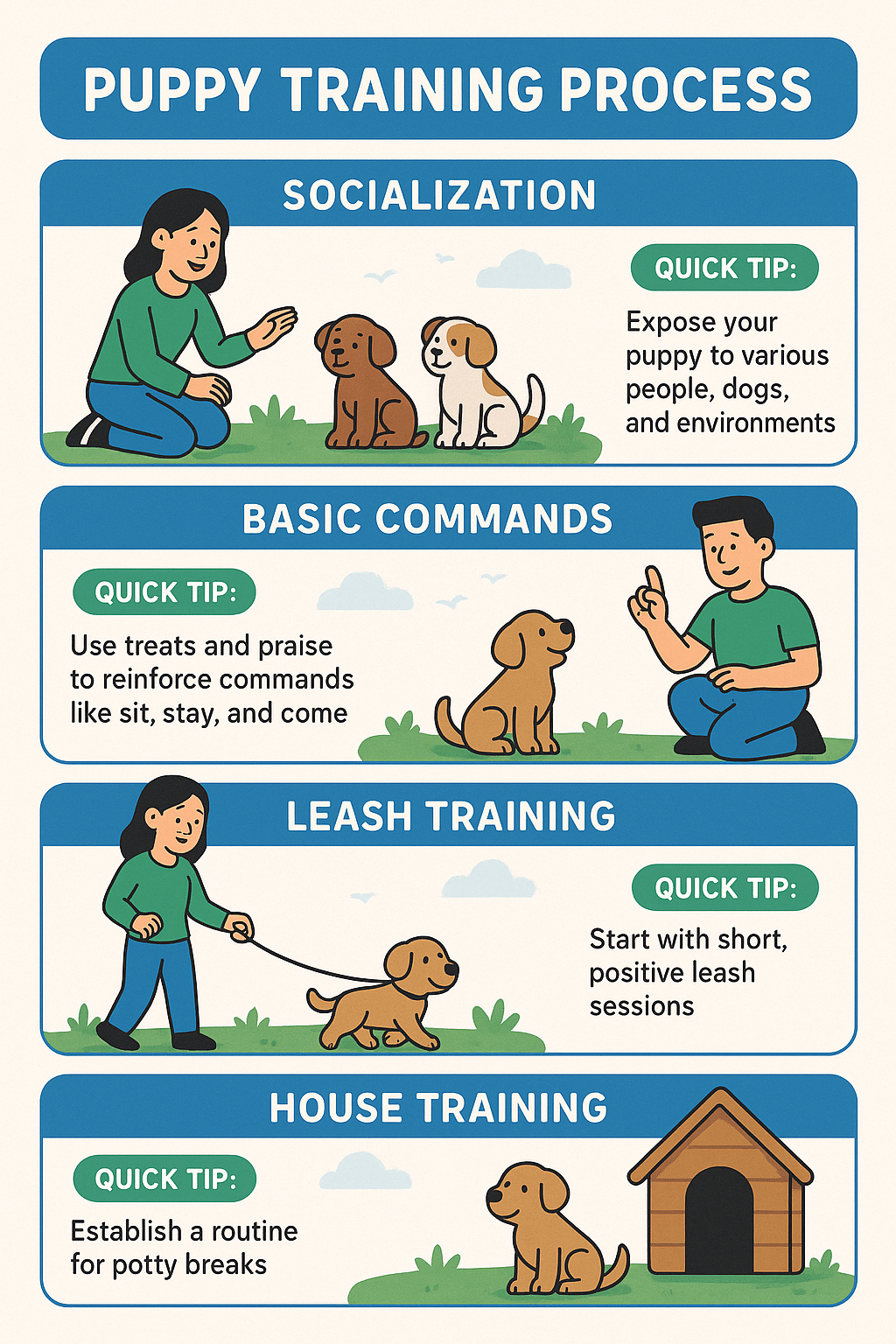 PUPPY TRAINING PROCESS

SOCIALIZATION

QUICK TIP:

Expose your puppy to various people, dogs, and environments

BASIC COMMANDS

QUICK TIP:

Use treats and praise to reinforce commands like sit, stay, and come

LEASH TRAINING

QUICK TIP:

Start with short, positive leash sessions

HOUSE TRAINING

QUICK TIP:

Establish a routine for potty breaks