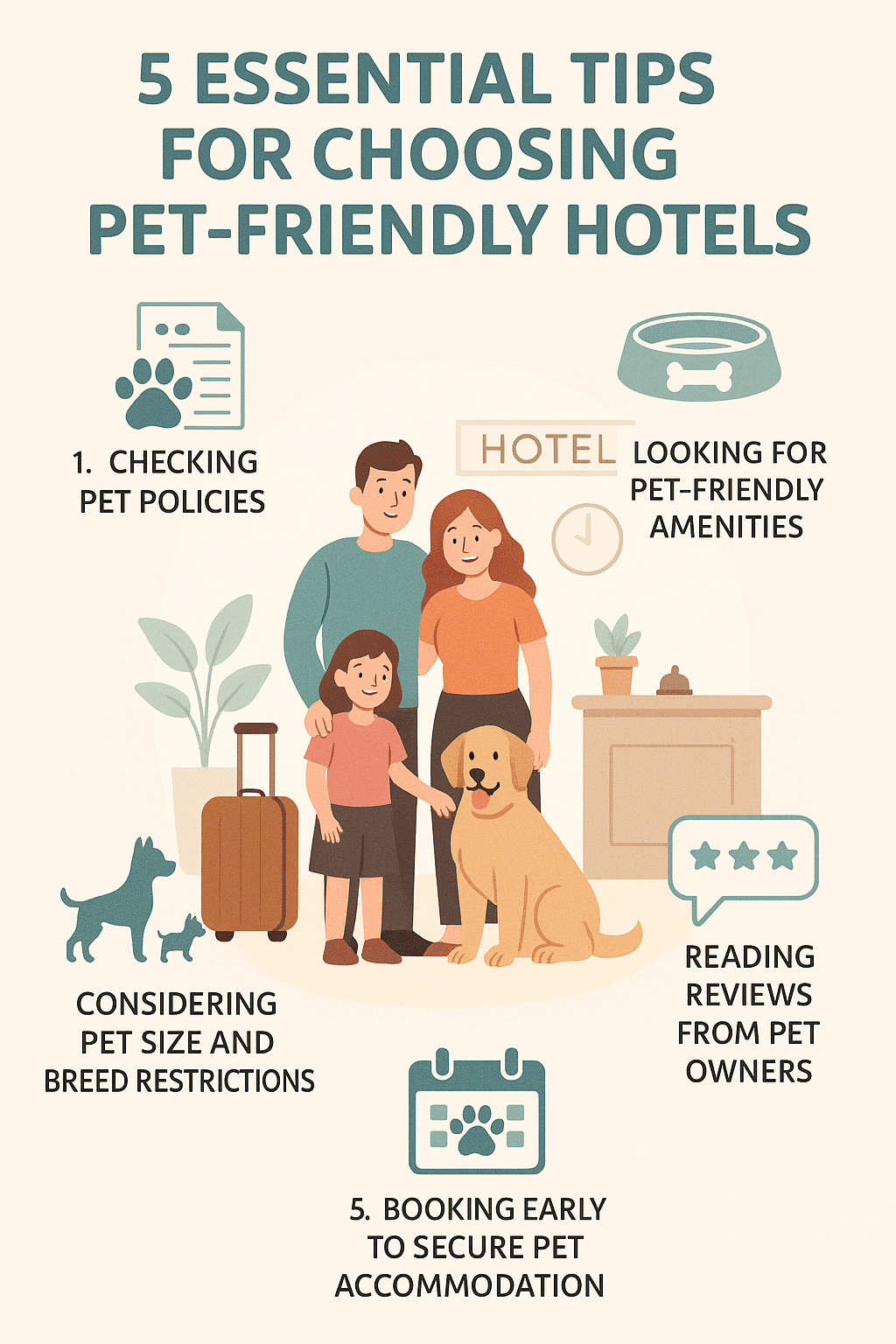 5 ESSENTIAL TIPS FOR CHOOSING PET-FRIENDLY HOTELS

1. CHECKING PET POLICIES

HOTEL

LOOKING FOR PET-FRIENDLY AMENITIES

CONSIDERING PET SIZE AND BREED RESTRICTIONS

READING REVIEWS FROM PET OWNERS

5. BOOKING EARLY TO SECURE PET ACCOMMODATION