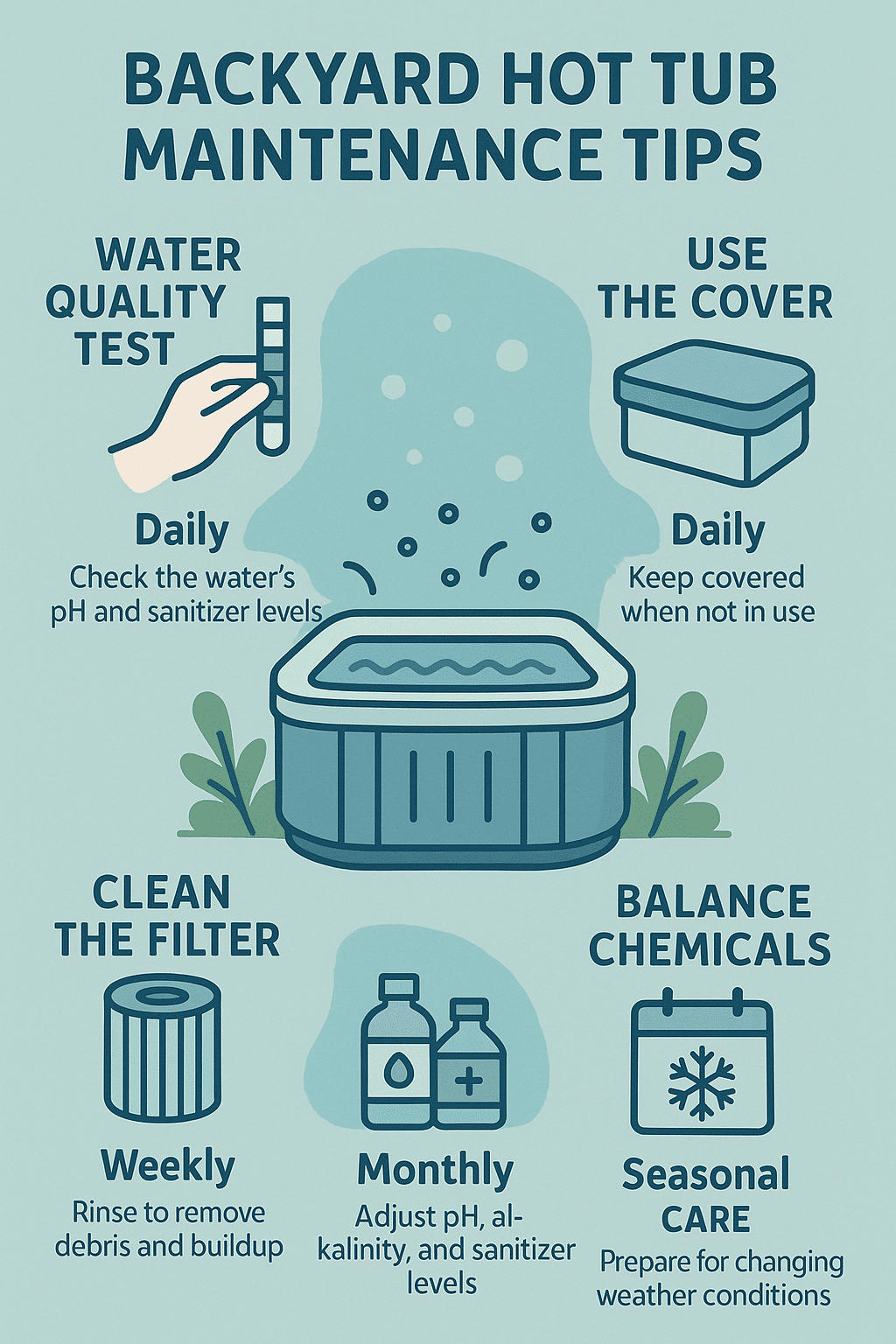 BACKYARD HOT TUB MAINTENANCE TIPS

WATER QUALITY TEST

Daily
Check the water's pH and sanitizer levels

USE THE COVER

Daily
Keep covered when not in use

CLEAN THE FILTER

Weekly
Rinse to remove debris and buildup

Monthly
Adjust pH, alkalinity, and sanitizer levels

BALANCE CHEMICALS

Seasonal CARE
Prepare for changing weather conditions