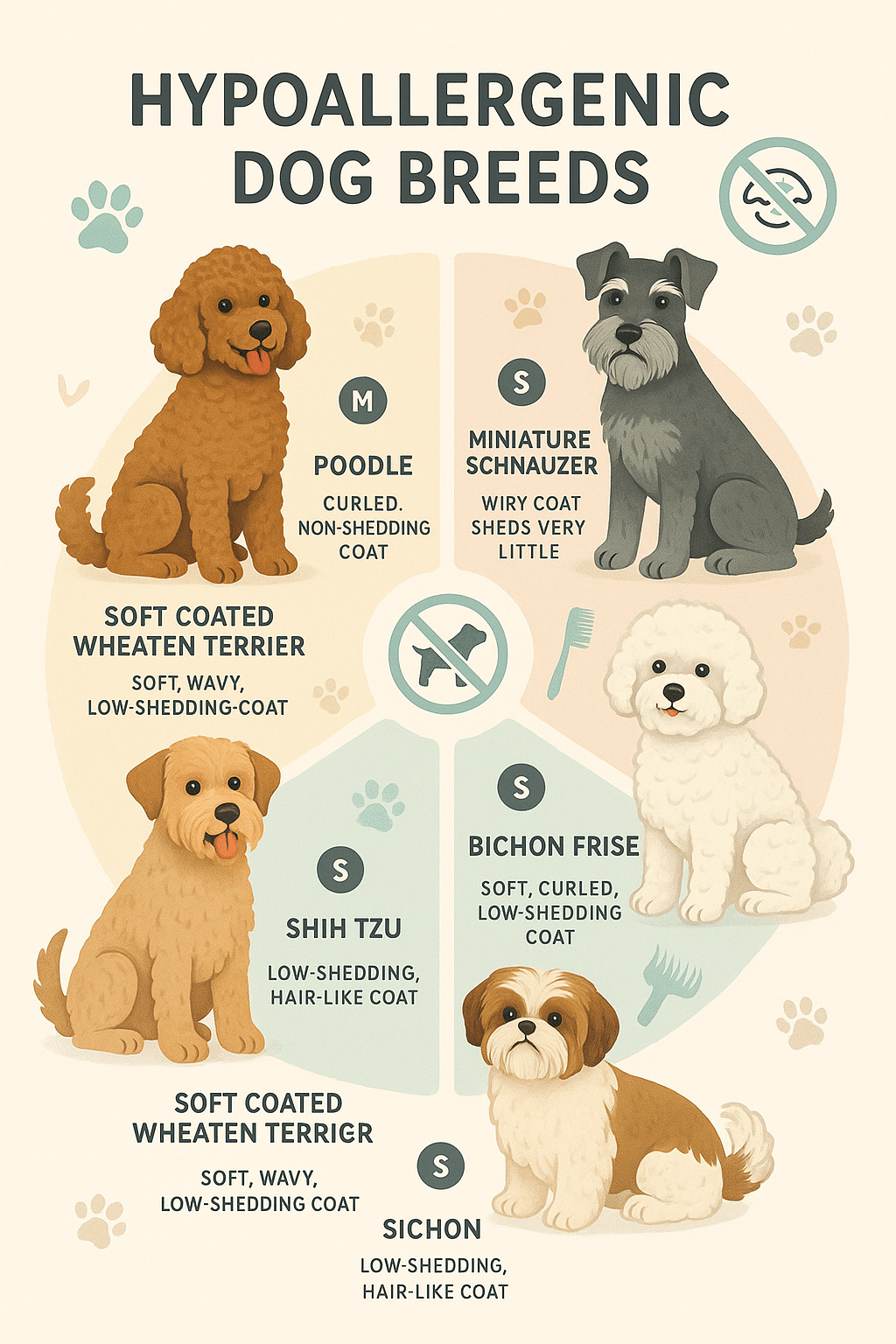 HYPOALLERGENIC DOG BREEDS

M

POODLE

CURLED. NON-SHEDDING COAT

S

MINIATURE SCHNAUZER

WIRY COAT SHEDS VERY LITTLE

SOFT COATED WHEATEN TERRIER

SOFT, WAVY, LOW-SHEDDING-COAT

S

BICHON FRISE

SOFT, CURLED, LOW-SHEDDING COAT

S

SHIH TZU

LOW-SHEDDING, HAIR-LIKE COAT

SOFT COATED WHEATEN TERRIGR

SOFT, WAVY, LOW-SHEDDING COAT

S

SICHON

LOW-SHEDDING, HAIR-LIKE COAT