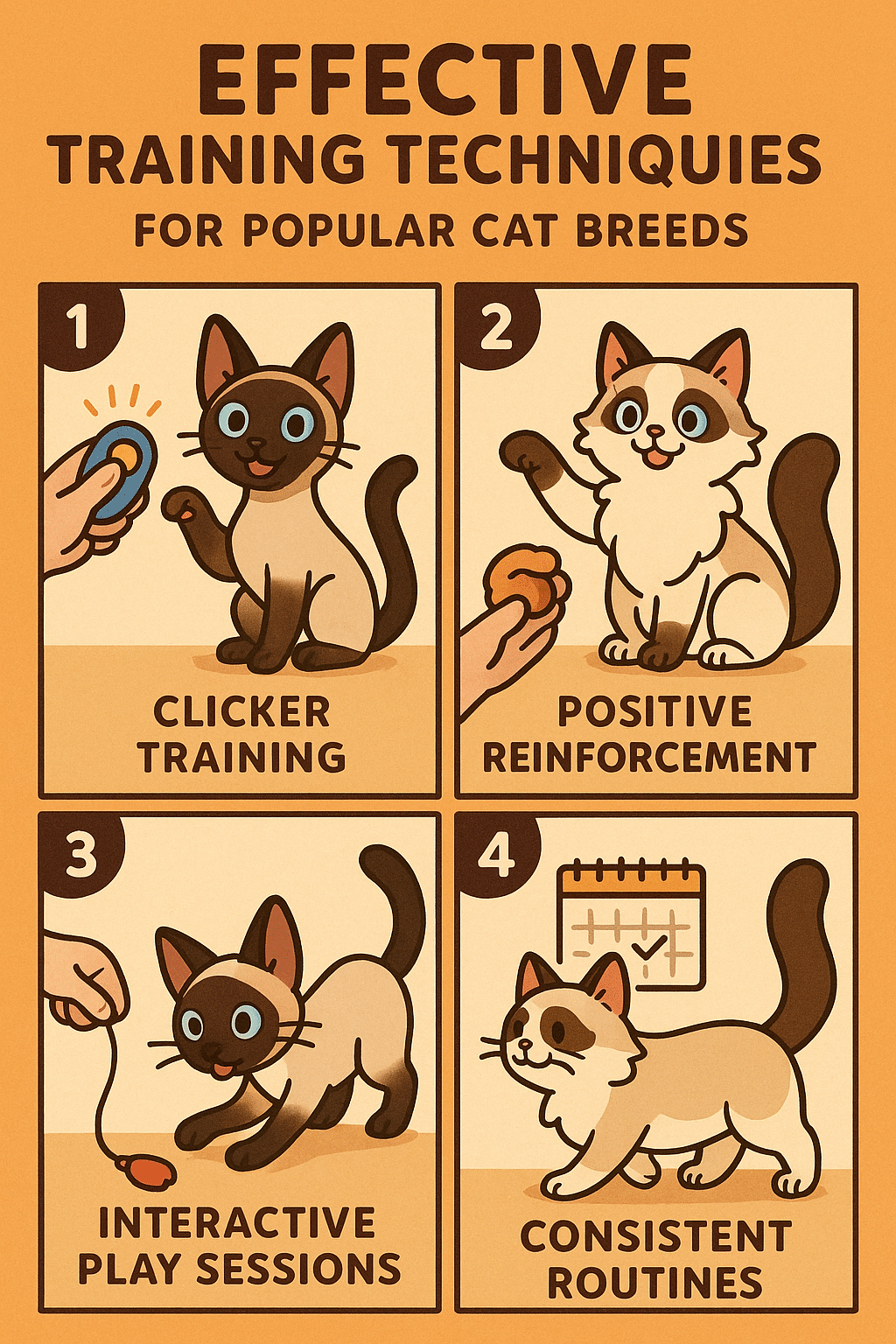 EFFECTIVE
TRAINING TECHNIQUIES
FOR POPULAR CAT BREEDS

1
CLICKER TRAINING

2
POSITIVE REINFORCEMENT

3
INTERACTIVE PLAY SESSIONS

4
CONSISTENT ROUTINES