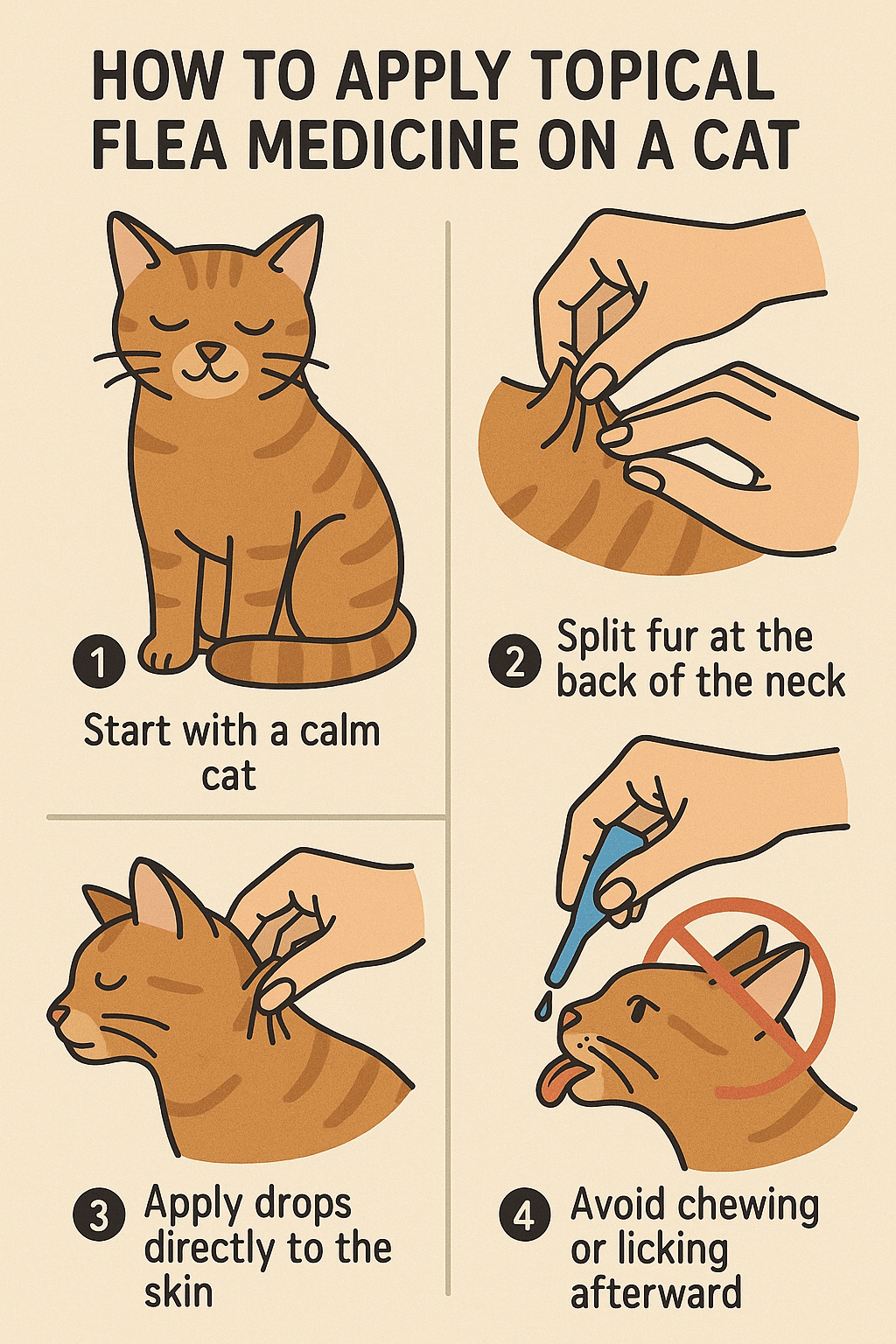 HOW TO APPLY TOPICAL FLEA MEDICINE ON A CAT

1 Start with a calm cat

2 Split fur at the back of the neck

3 Apply drops directly to the skin

4 Avoid chewing or licking afterward