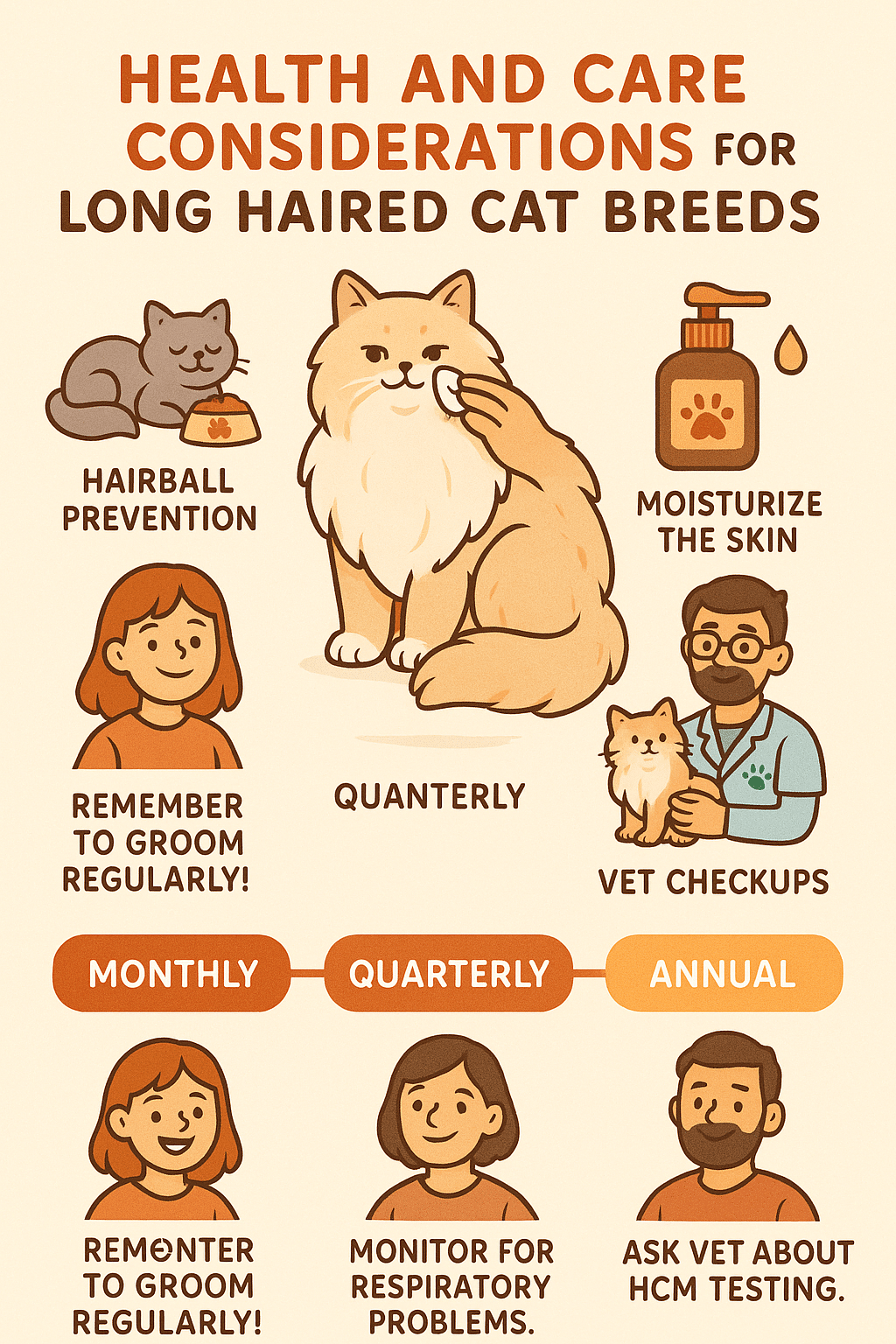 HEALTH AND CARE CONSIDERATIONS FOR LONG HAIRED CAT BREEDS

HAIRBALL PREVENTION

MOISTURIZE THE SKIN

REMEMBER TO GROOM REGULARLY!

QUANTERLY

VET CHECKUPS

MONTHLY

QUARTERLY

ANNUAL

REMONTER TO GROOM REGULARLY!

MONITOR FOR RESPIRATORY PROBLEMS.

ASK VET ABOUT HCM TESTING.