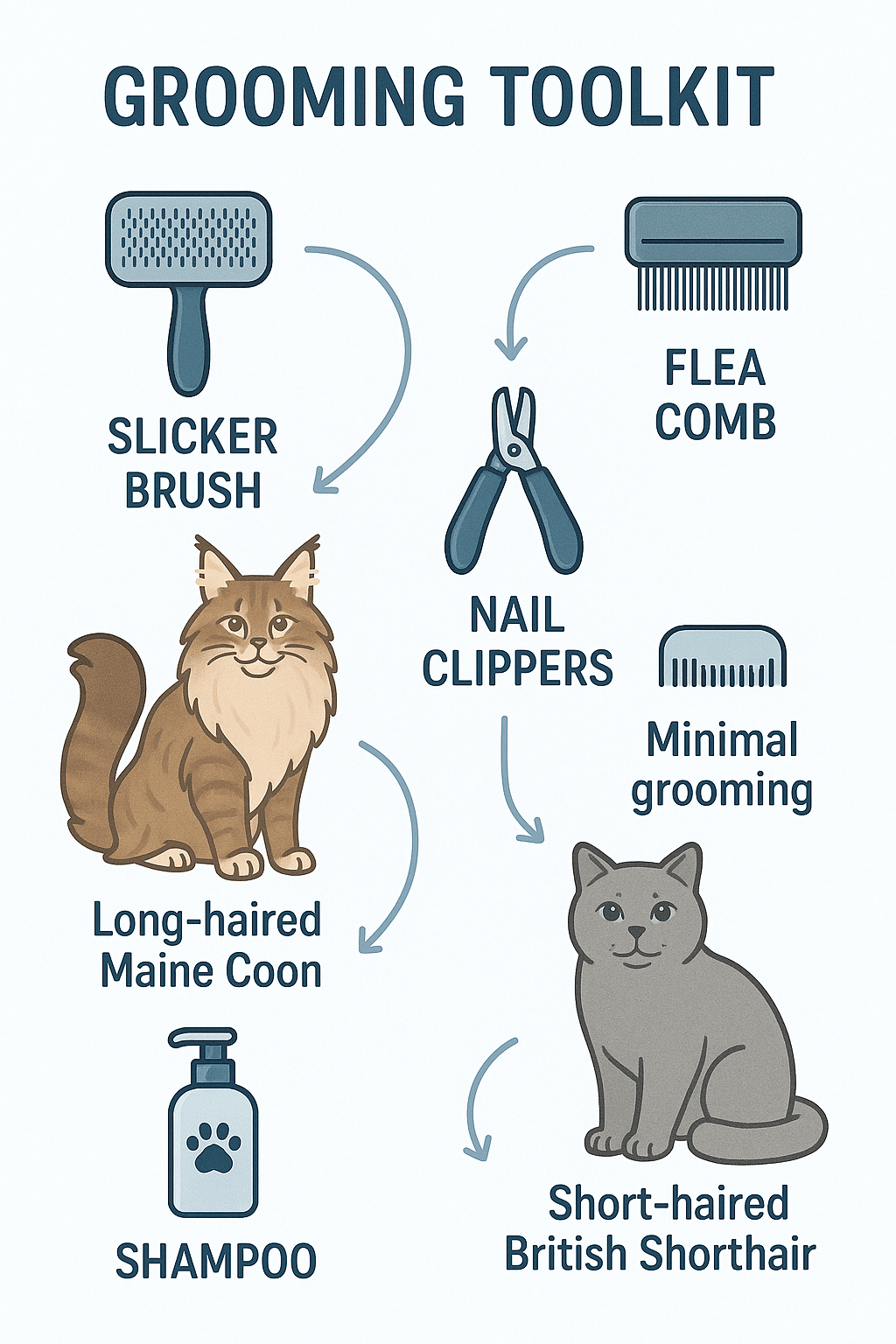 GROOMING TOOLKIT

SLICKER BRUSH

FLEA COMB

NAIL CLIPPERS

Minimal grooming

Long-haired Maine Coon

SHAMPOO

Short-haired British Shorthair