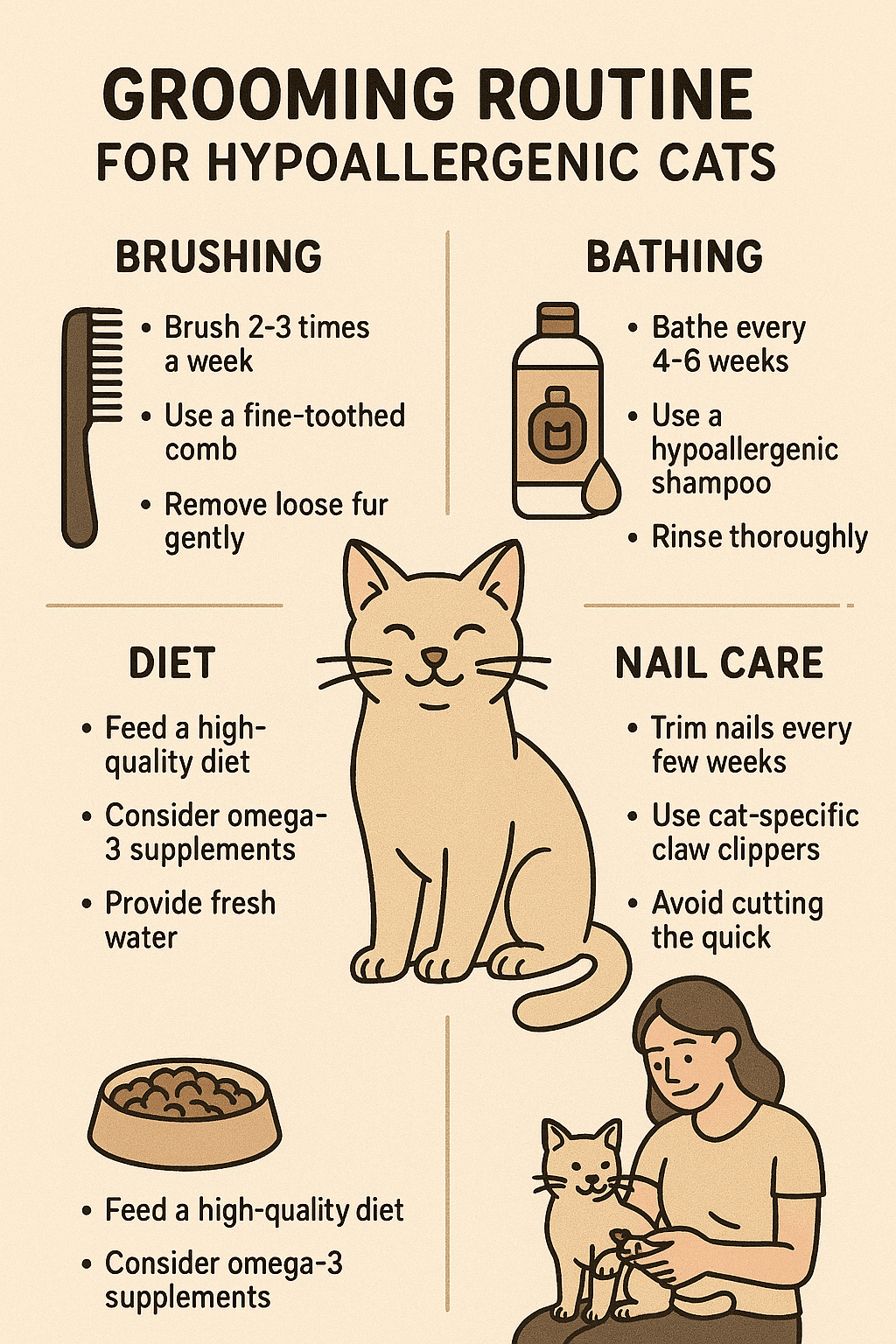 GROOMING ROUTINE
FOR HYPOALLERGENIC CATS

BRUSHING

• Brush 2-3 times a week
• Use a fine-toothed comb
• Remove loose fur gently

BATHING

• Bathe every 4-6 weeks
• Use a hypoallergenic shampoo
• Rinse thoroughly

DIET

• Feed a high-quality diet
• Consider omega-3 supplements
• Provide fresh water

NAIL CARE

• Trim nails every few weeks
• Use cat-specific claw clippers
• Avoid cutting the quick

• Feed a high-quality diet
• Consider omega-3 supplements