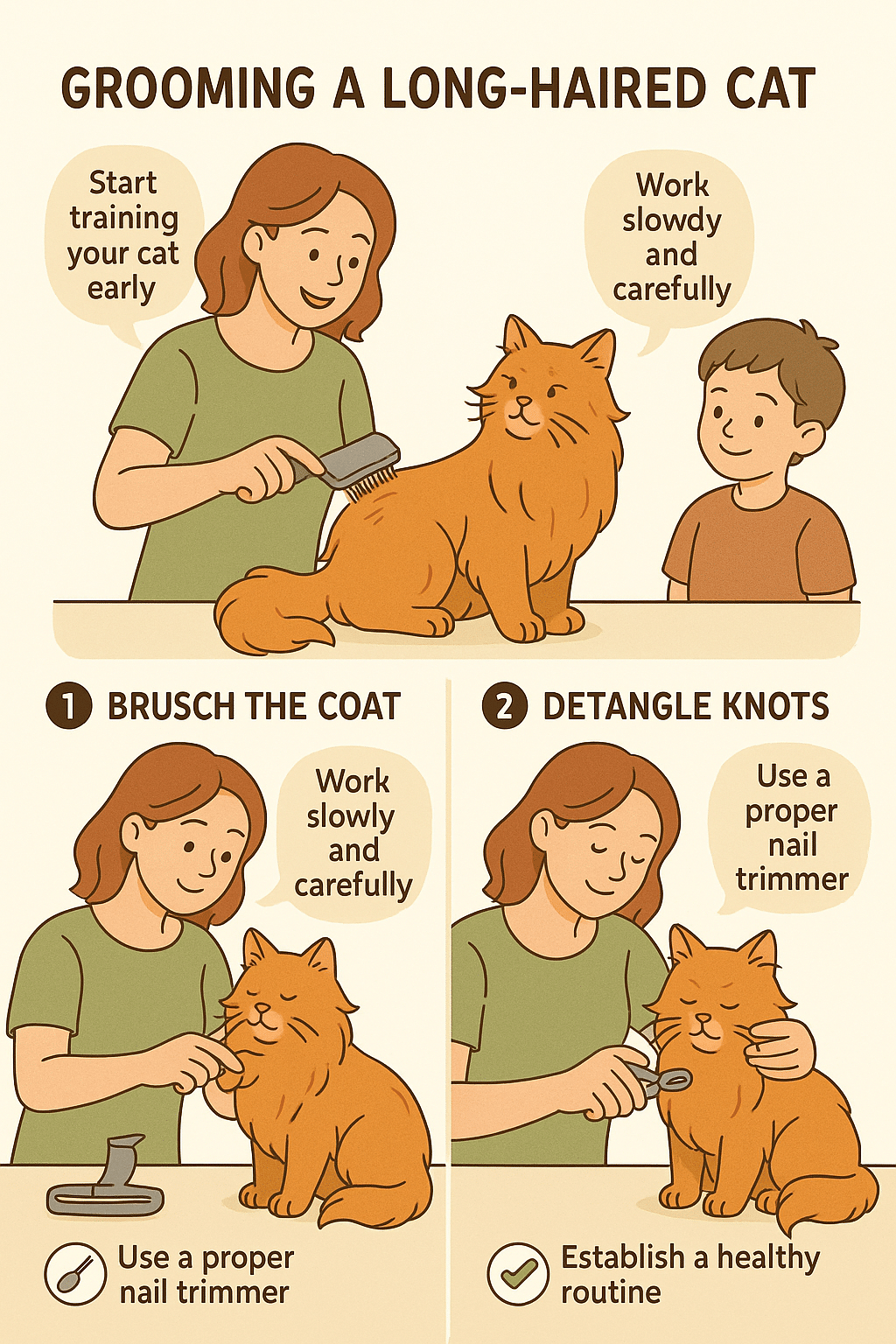 GROOMING A LONG-HAIRED CAT

Start training your cat early

Work slowdy and carefully

1 BRUSCH THE COAT

Work slowly and carefully

Use a proper nail trimmer

2 DETANGLE KNOTS

Use a proper nail trimmer

Establish a healthy routine