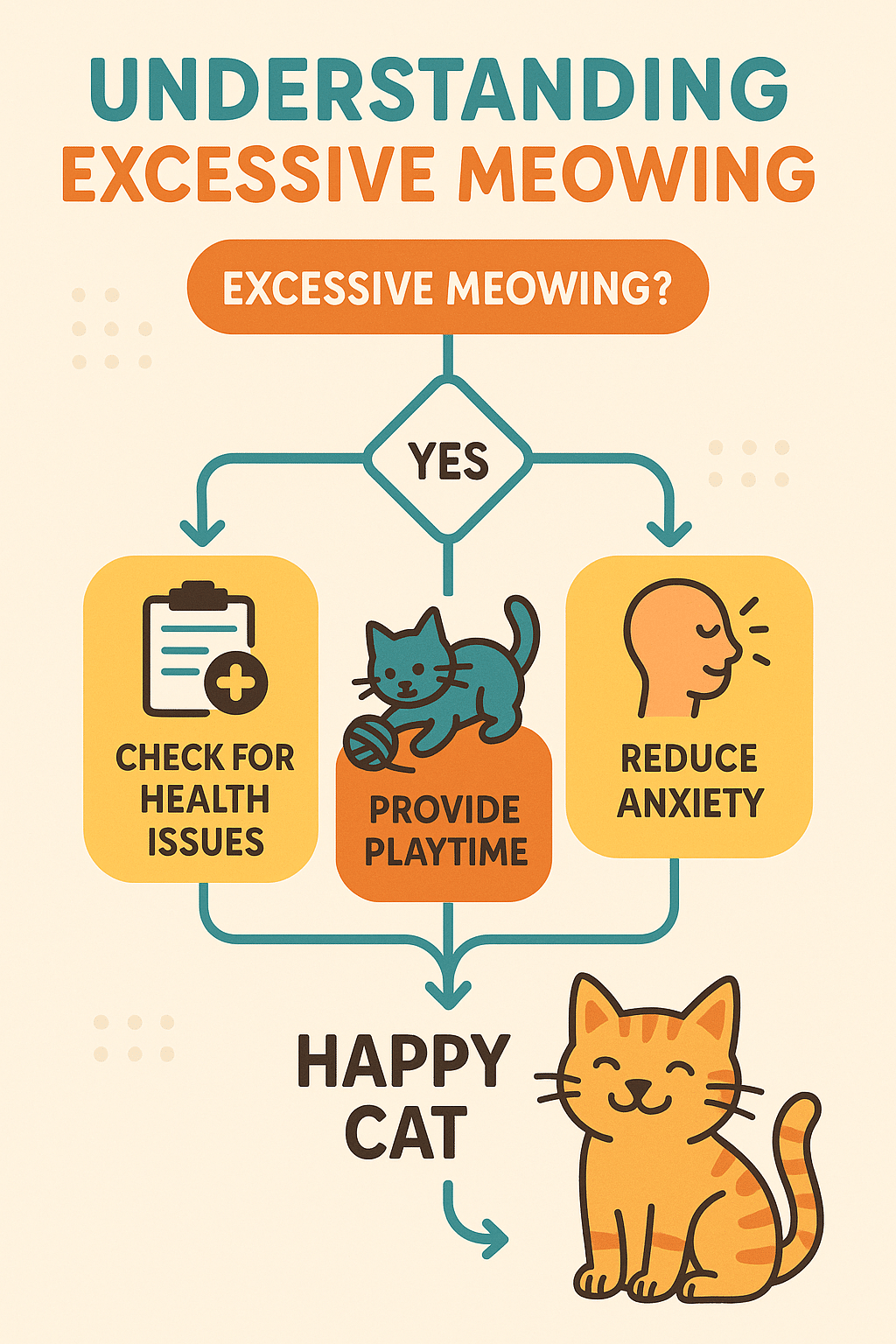 UNDERSTANDING EXCESSIVE MEOWING

EXCESSIVE MEOWING?

YES

CHECK FOR HEALTH ISSUES

PROVIDE PLAYTIME

REDUCE ANXIETY

HAPPY CAT