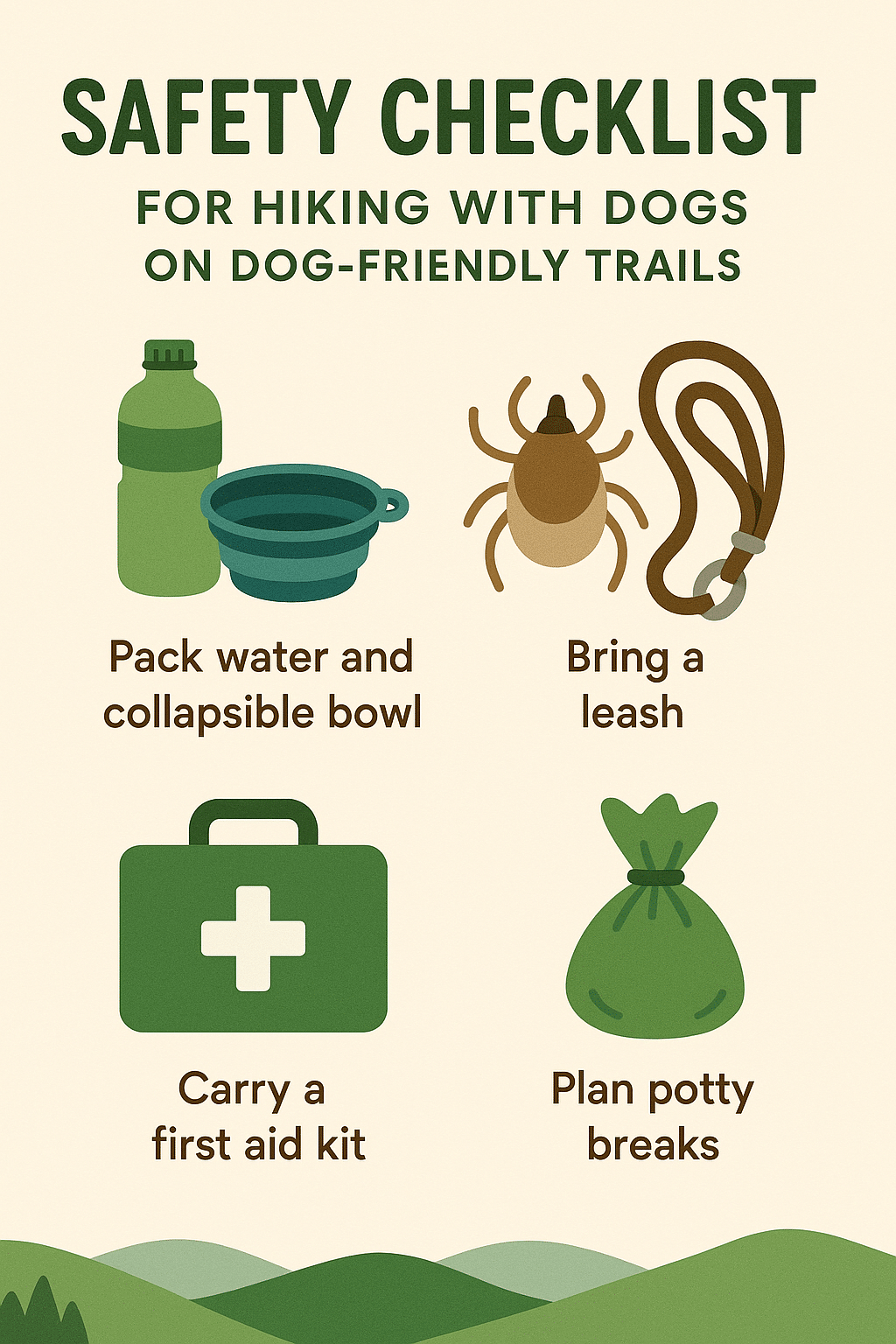 SAFETY CHECKLIST

FOR HIKING WITH DOGS ON DOG-FRIENDLY TRAILS

Pack water and collapsible bowl

Bring a leash

Carry a first aid kit

Plan potty breaks