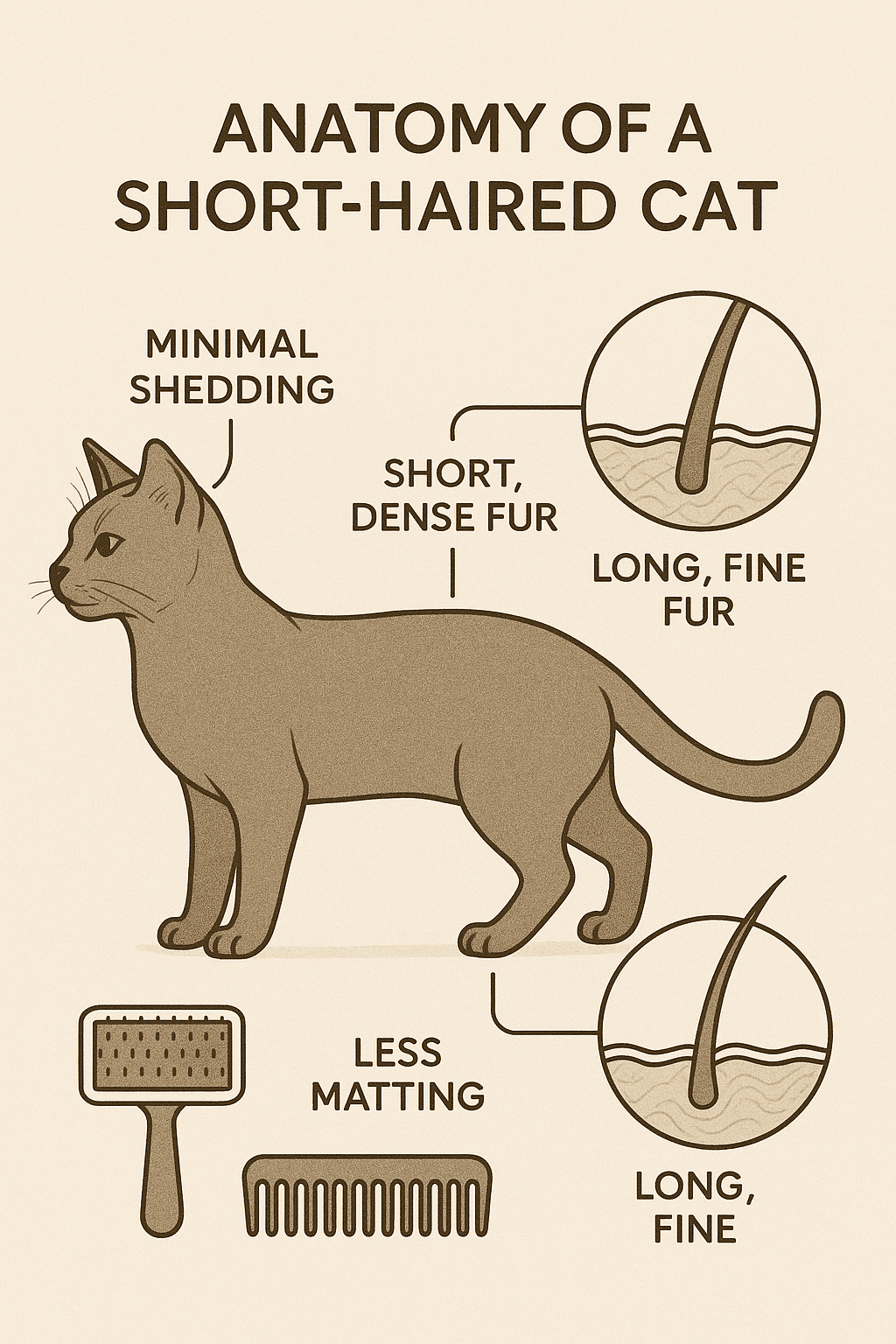 ANATOMY OF A SHORT-HAIRED CAT

MINIMAL SHEDDING

SHORT, DENSE FUR

LONG, FINE FUR

LESS MATTING

LONG, FINE