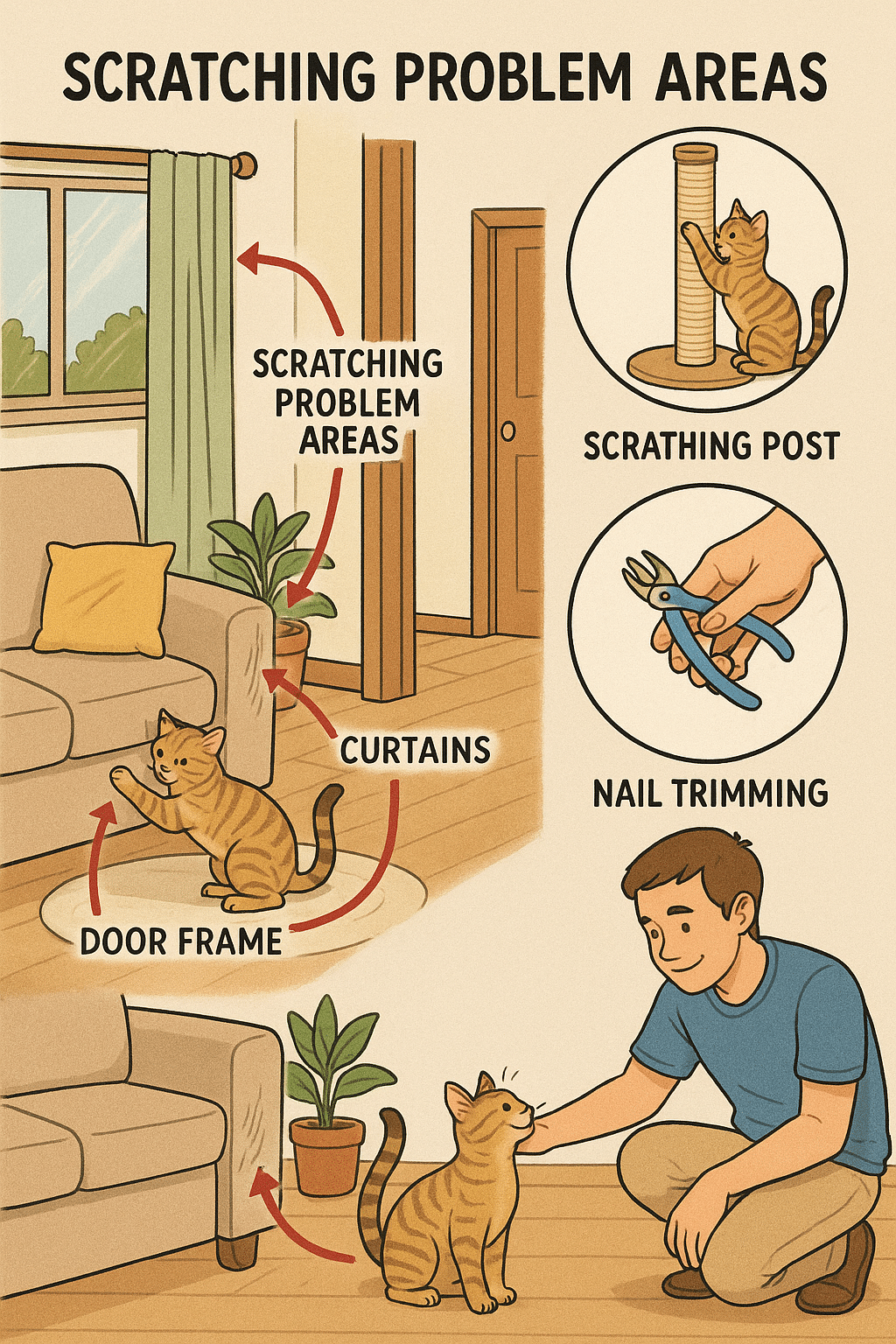 SCRATCHING PROBLEM AREAS

SCRATCHING PROBLEM AREAS

CURTAINS

DOOR FRAME

SCRATHING POST

NAIL TRIMMING