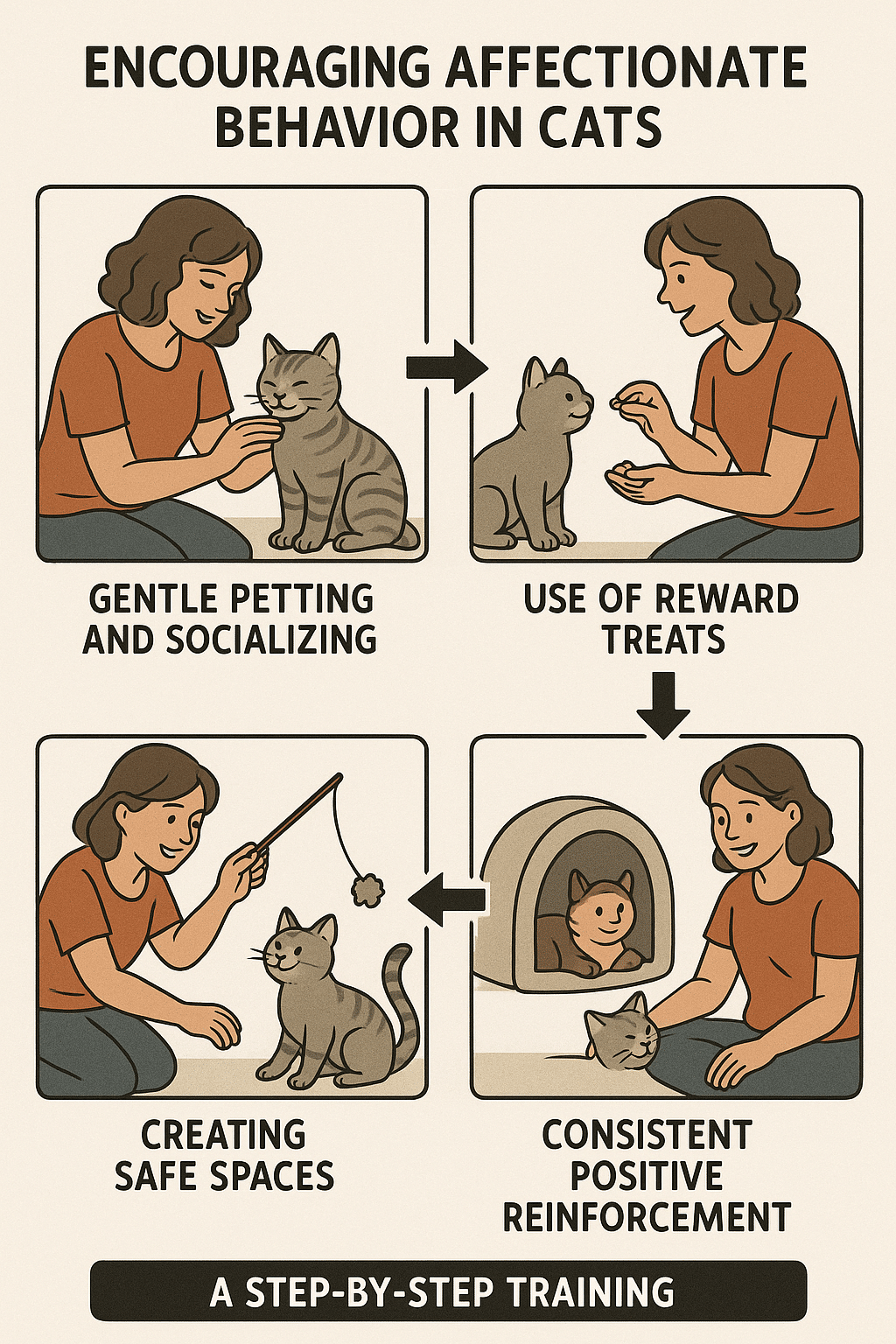 ENCOURAGING AFFECTIONATE BEHAVIOR IN CATS

GENTLE PETTING AND SOCIALIZING

USE OF REWARD TREATS

CREATING SAFE SPACES

CONSISTENT POSITIVE REINFORCEMENT

A STEP-BY-STEP TRAINING