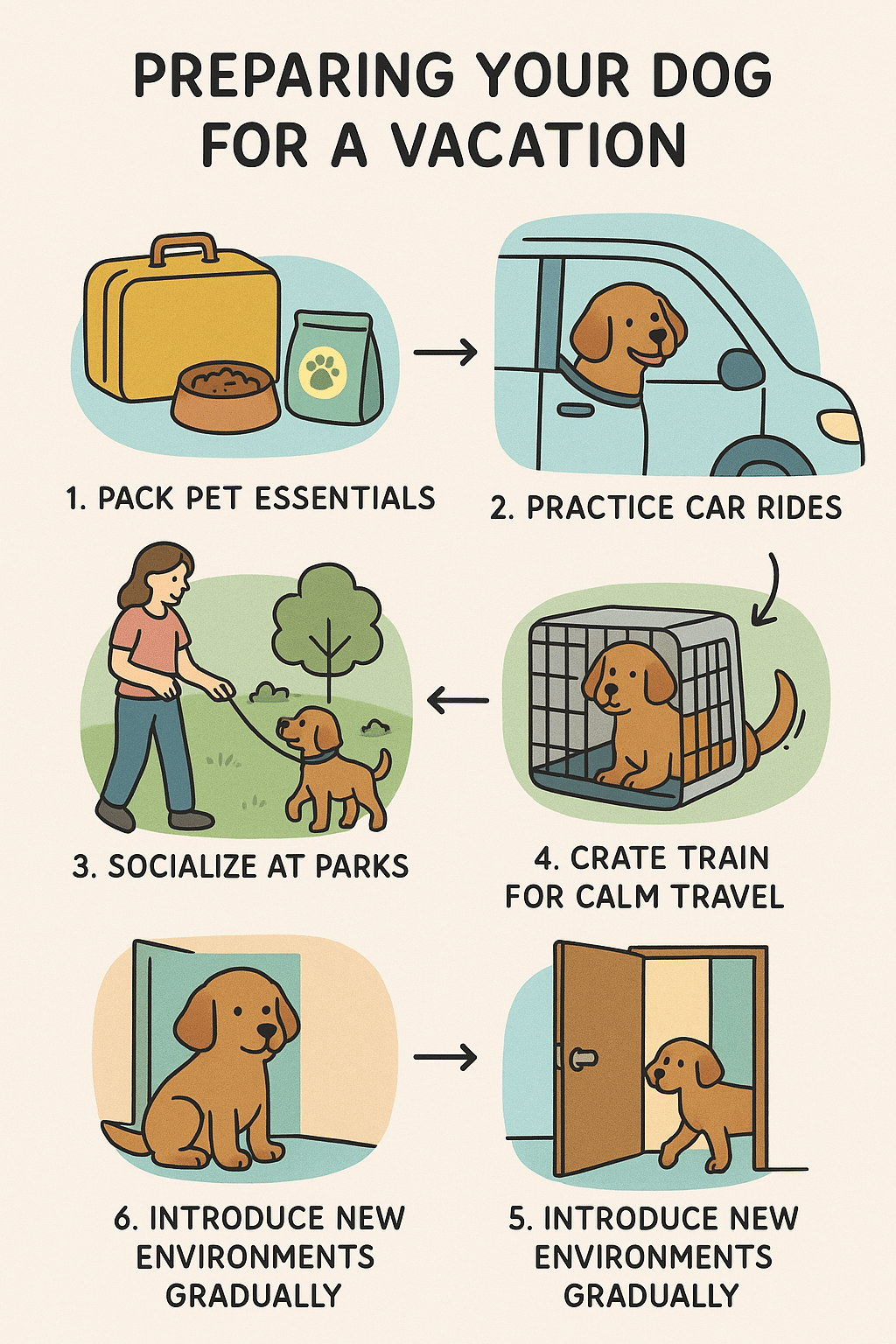 PREPARING YOUR DOG FOR A VACATION

1. PACK PET ESSENTIALS

2. PRACTICE CAR RIDES

3. SOCIALIZE AT PARKS

4. CRATE TRAIN FOR CALM TRAVEL

6. INTRODUCE NEW ENVIRONMENTS GRADUALLY

5. INTRODUCE NEW ENVIRONMENTS GRADUALLY