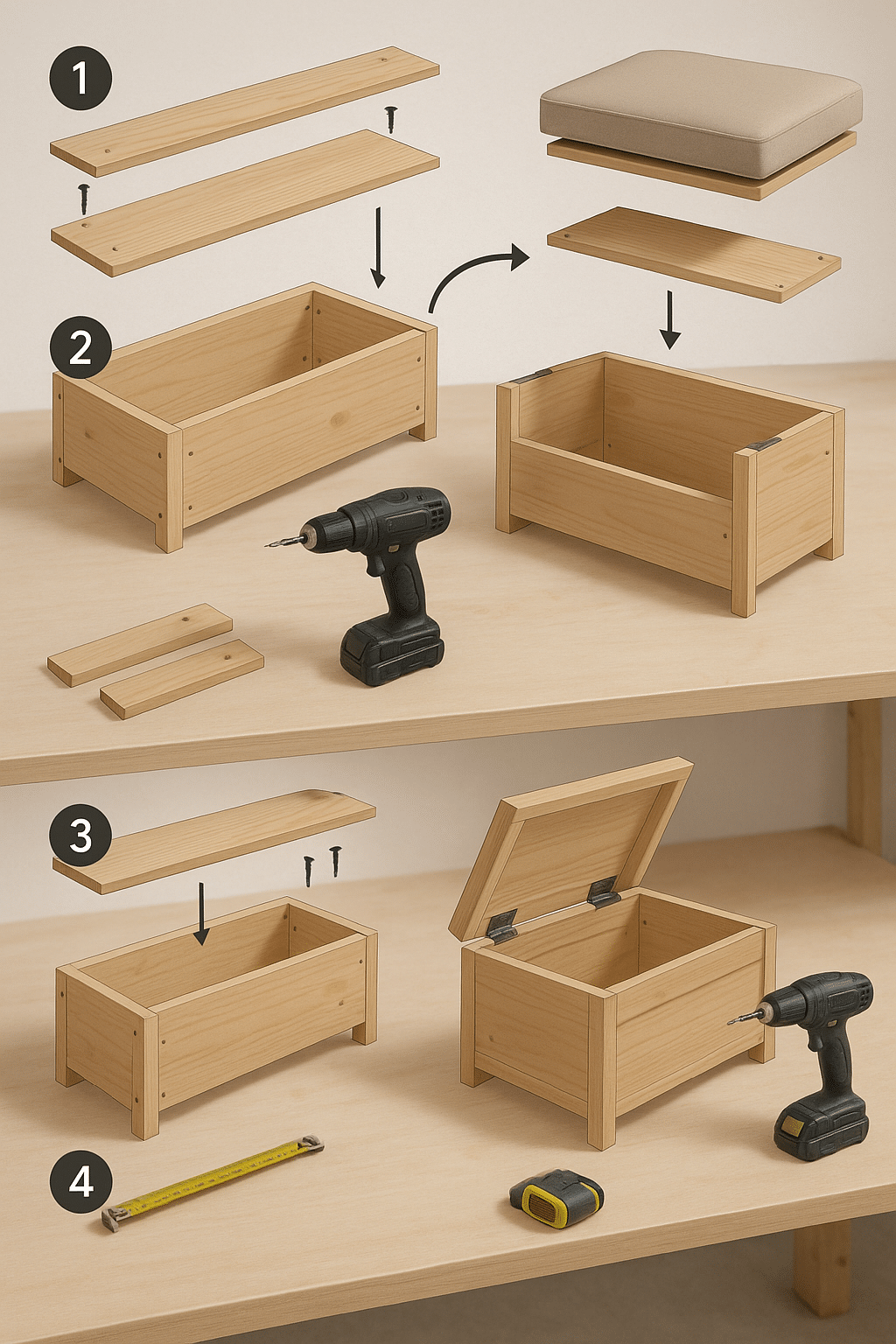 1

2

3

4