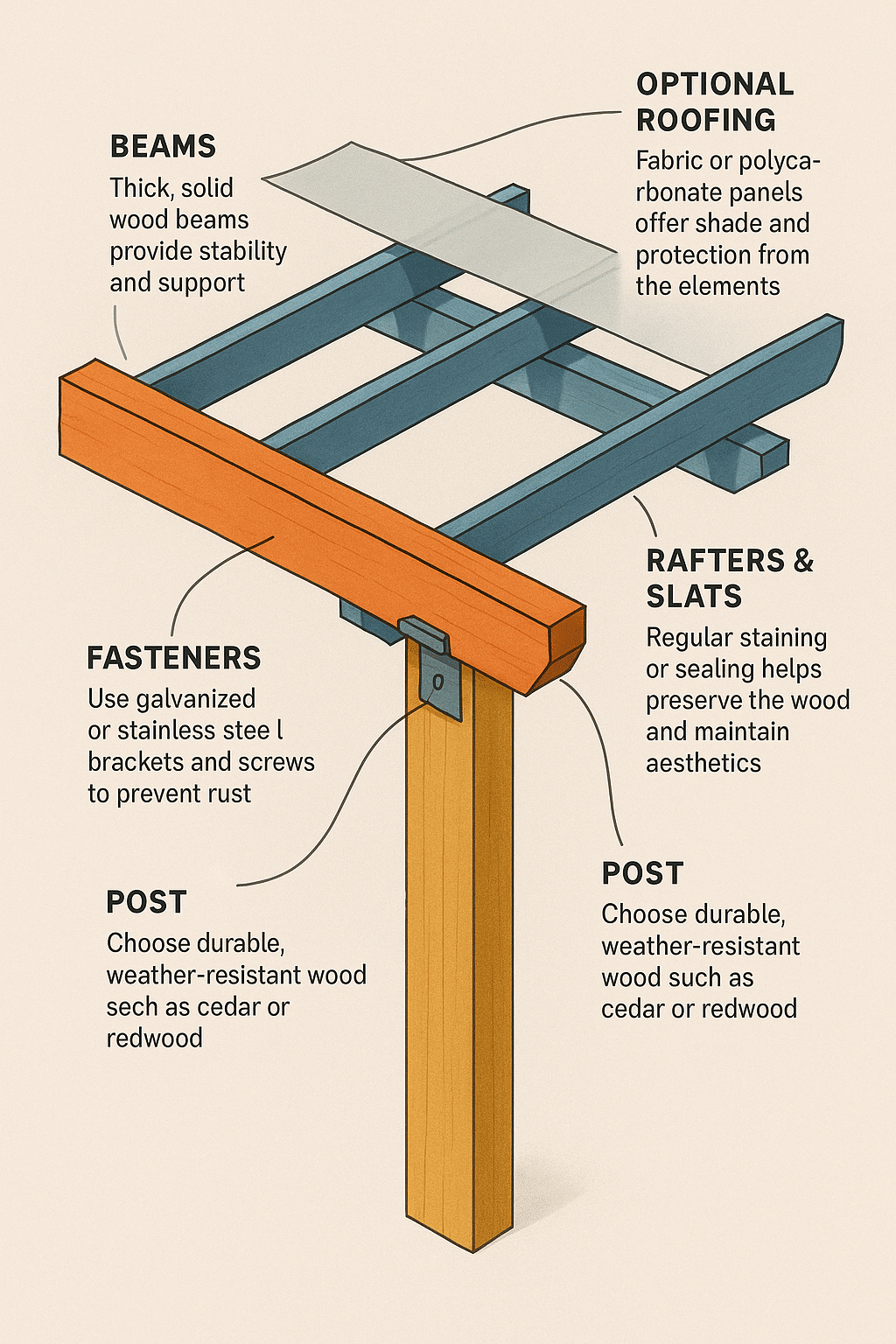 BEAMS
Thick, solid wood beams provide stability and support

OPTIONAL ROOFING
Fabric or polycarbonate panels offer shade and protection from the elements

RAFTERS & SLATS
Regular staining or sealing helps preserve the wood and maintain aesthetics

FASTENERS
Use galvanized or stainless stee l brackets and screws to prevent rust

POST
Choose durable, weather-resistant wood sech as cedar or redwood

POST
Choose durable, weather-resistant wood such as cedar or redwood