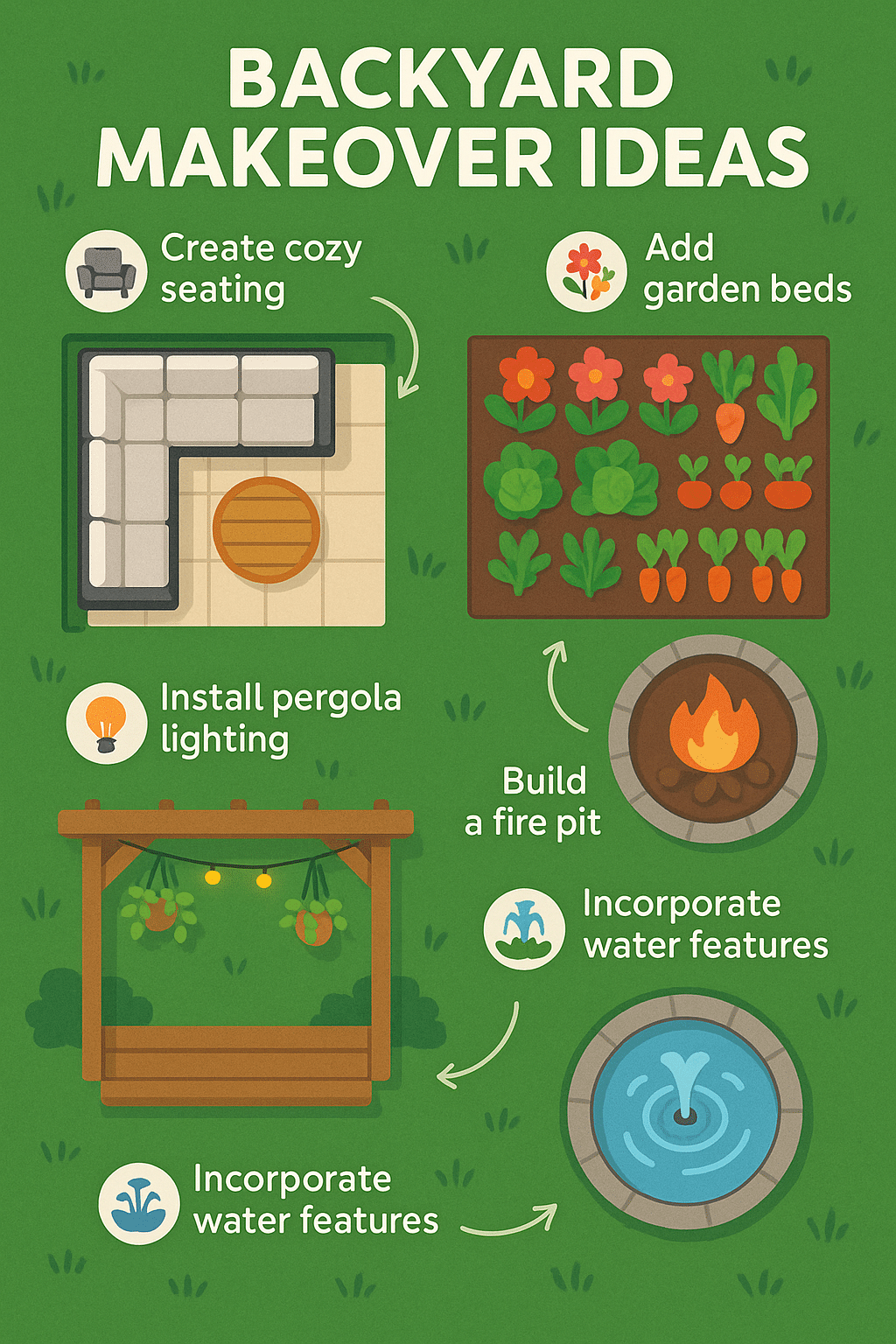 BACKYARD MAKEOVER IDEAS

Create cozy seating

Add garden beds

Install pergola lighting

Build a fire pit

Incorporate water features

Incorporate water features