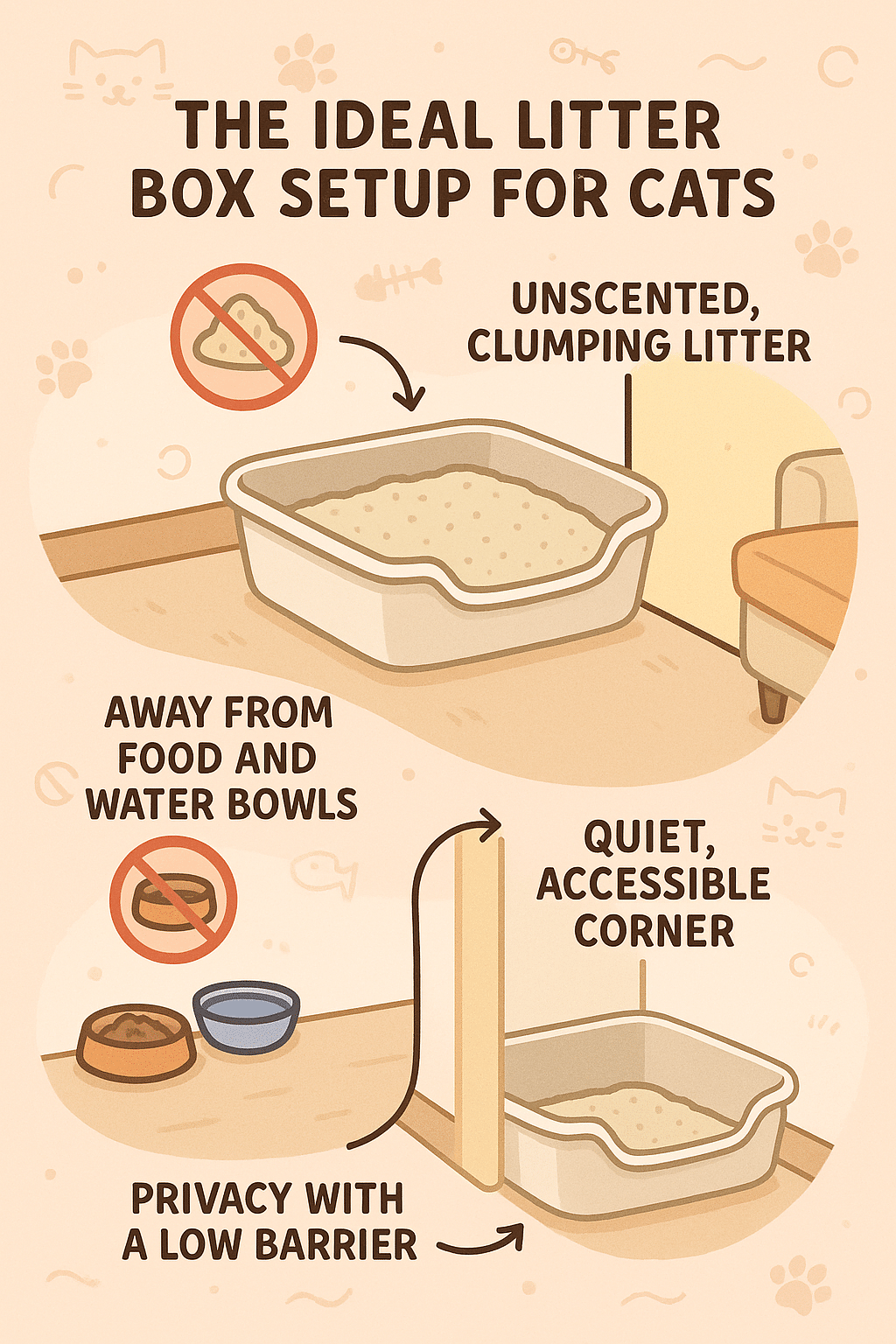 THE IDEAL LITTER BOX SETUP FOR CATS

UNSCENTED, CLUMPING LITTER

AWAY FROM FOOD AND WATER BOWLS

QUIET, ACCESSIBLE CORNER

PRIVACY WITH A LOW BARRIER