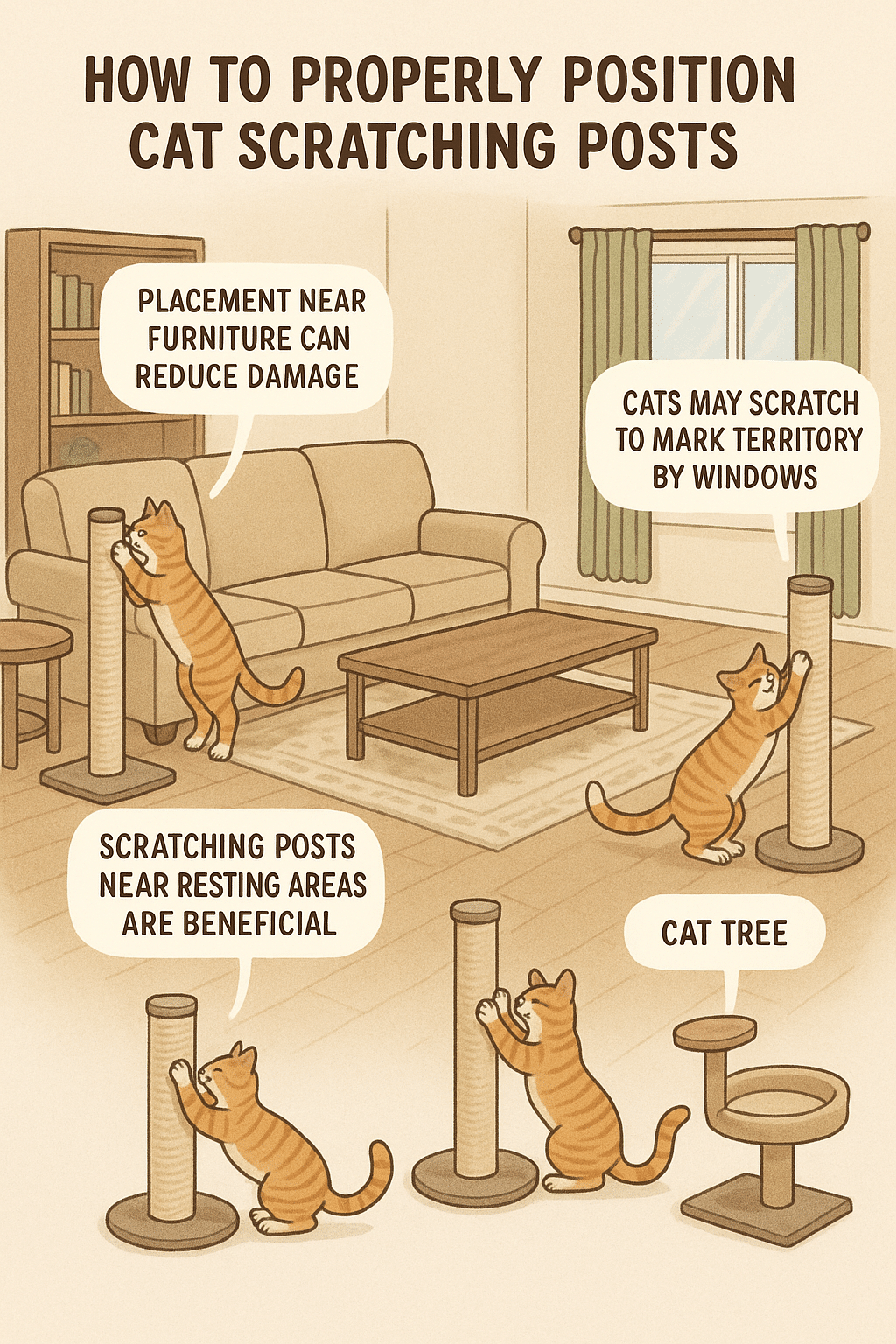 HOW TO PROPERLY POSITION CAT SCRATCHING POSTS

PLACEMENT NEAR FURNITURE CAN REDUCE DAMAGE

CATS MAY SCRATCH TO MARK TERRITORY BY WINDOWS

SCRATCHING POSTS NEAR RESTING AREAS ARE BENEFICIAL

CAT TREE